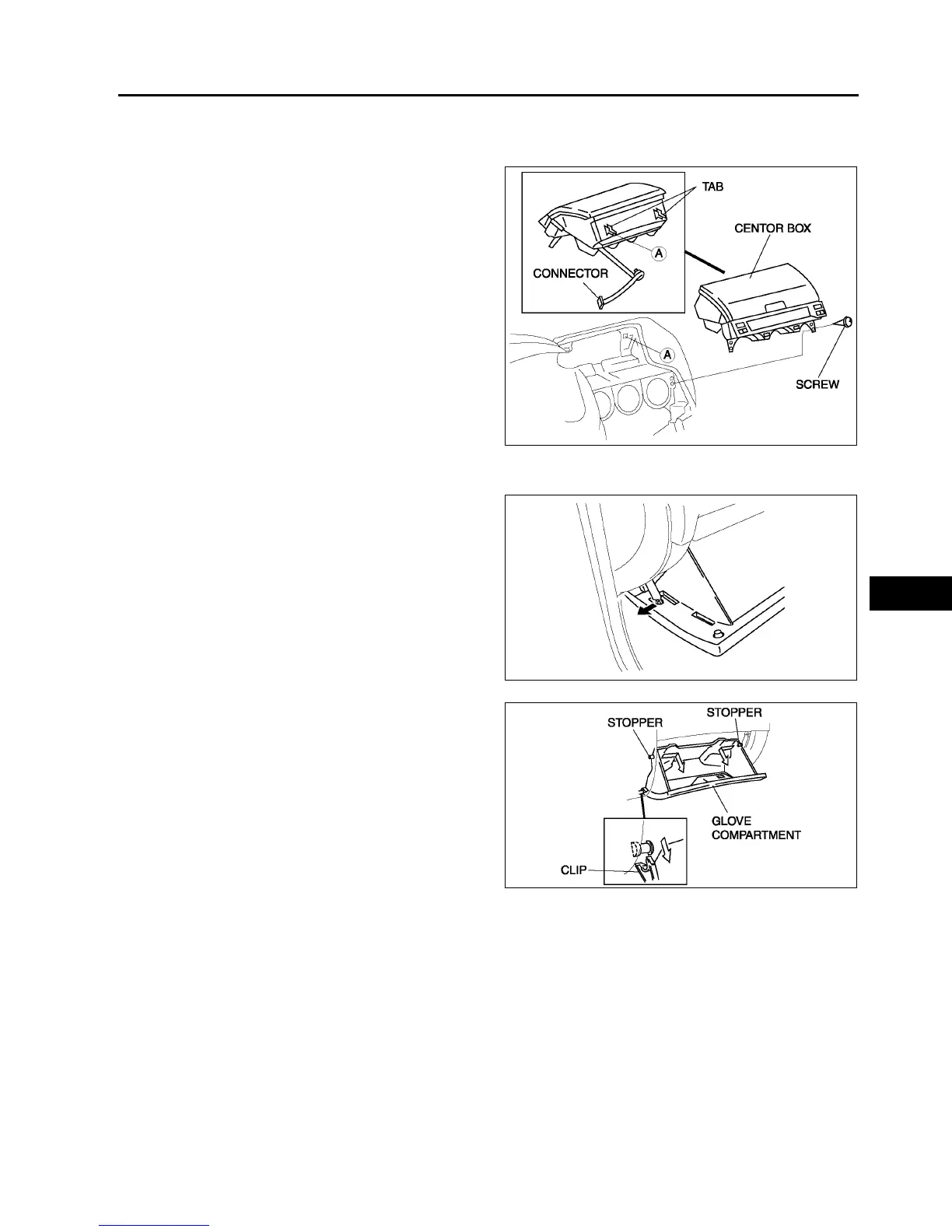 TAB

CENTOR BOX

A

CONNECTOR

A

SCREW

STOPPER

STOPPER

GLOVE COMPARTMENT

CLIP