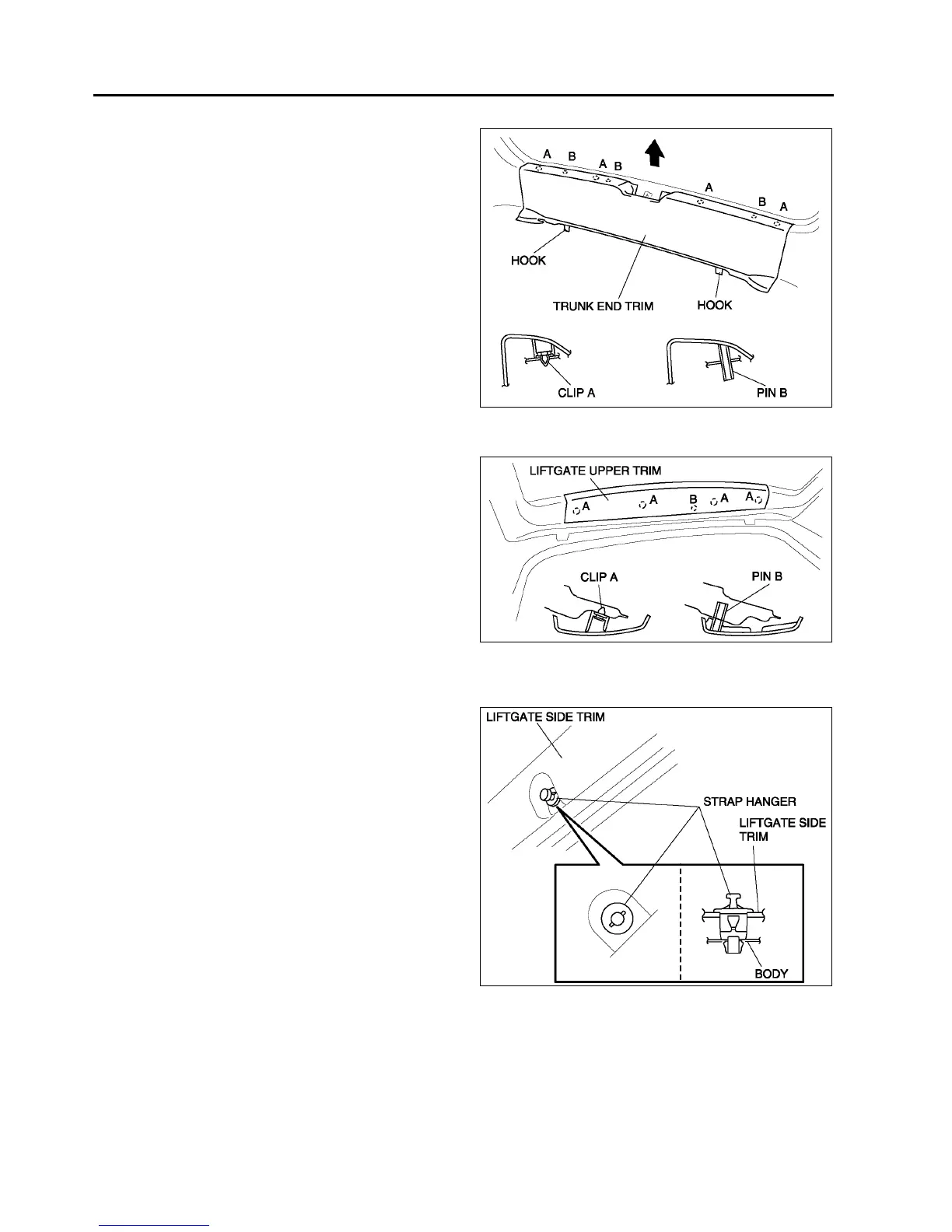 A B A B A B A

HOOK

TRUNK END TRIM

HOOK

CLIP A

PIN B

LIFTGATE UPPER TRIM

A A B A A

CLIP A

PIN B

LIFTGATE SIDE TRIM

STRAP HANGER

LIFTGATE SIDE TRIM

BODY