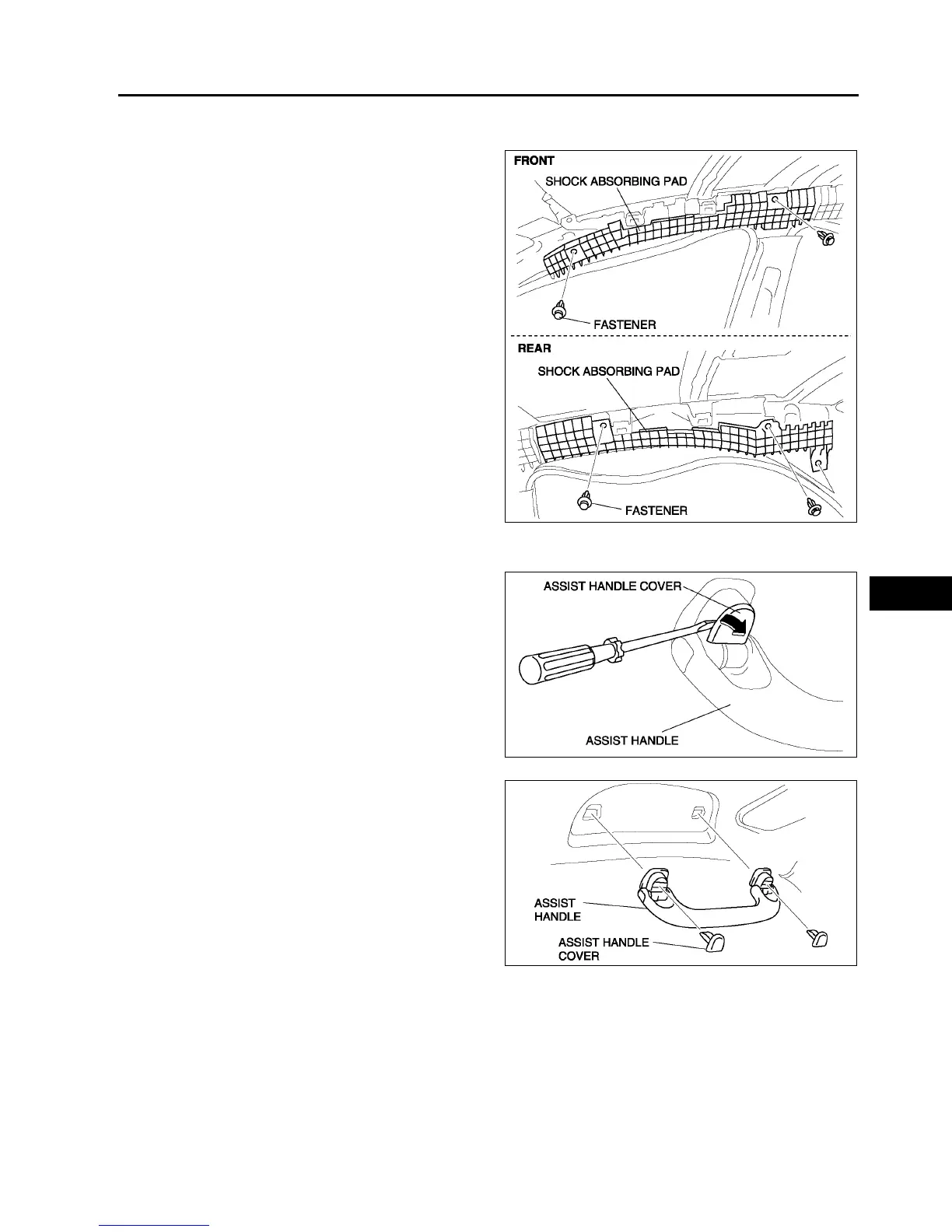 FRONT

SHOCK ABSORBING PAD

FASTENER

REAR

SHOCK ABSORBING PAD

FASTENER

ASSIST HANDLE COVER

ASSIST HANDLE

ASSIST HANDLE

ASSIST HANDLE COVER