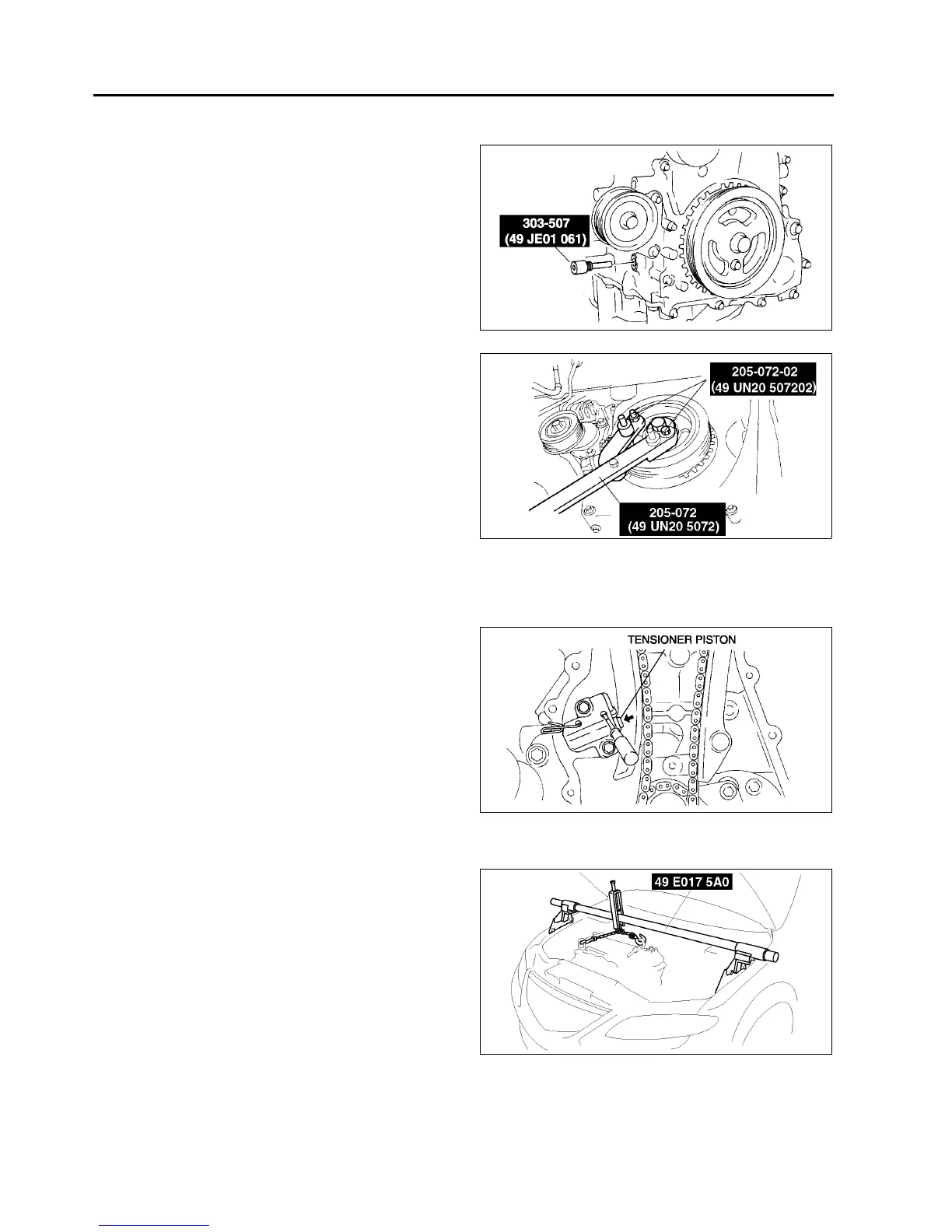 303-507
(49 JE01 061)

205-072-02
(49 UN20 507202)

205-072
(49 UN20 5072)

TENSIONER PISTON

49 E017 5A0