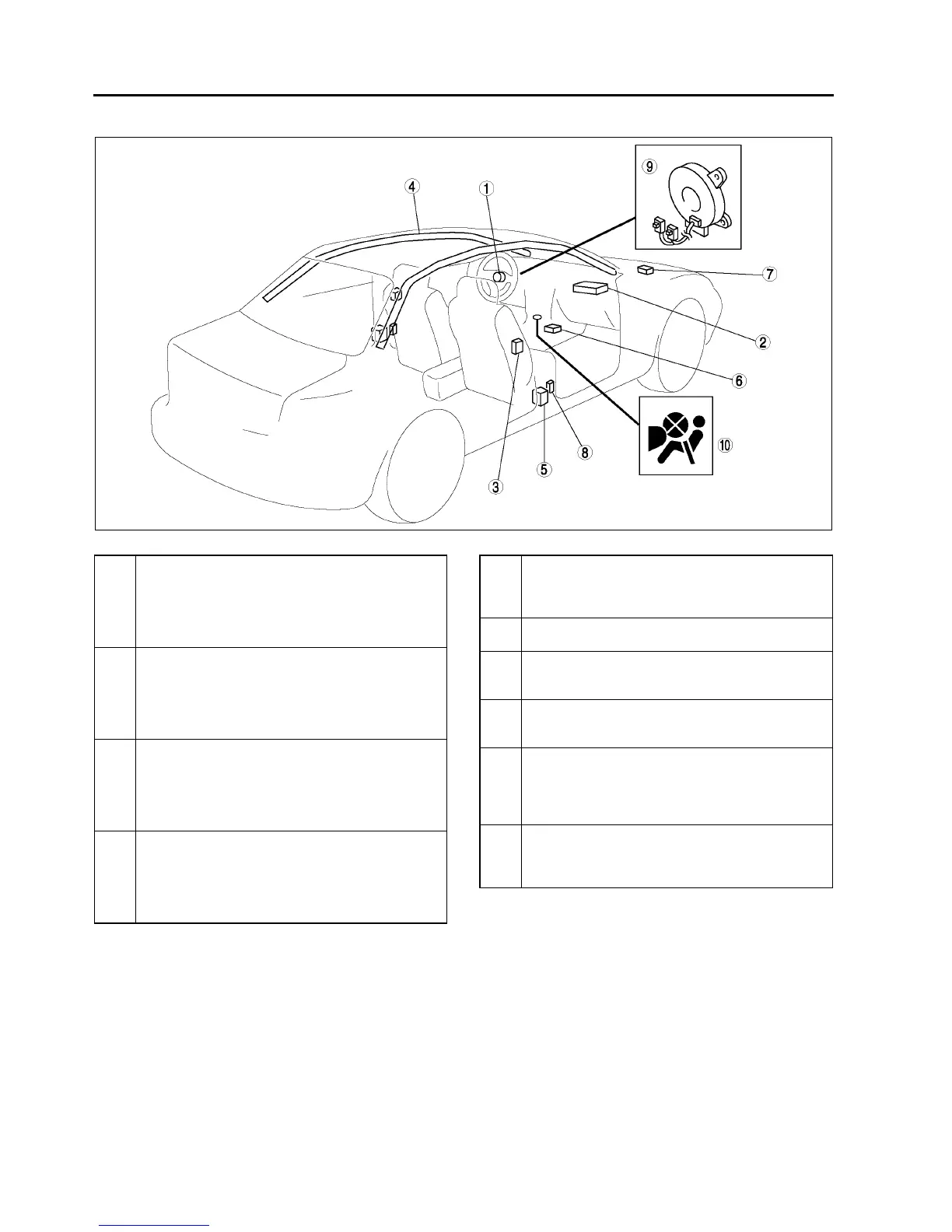 ④ ① ⑨ ⑦ ② ⑥ ⑩ ⑧ ⑤ ③