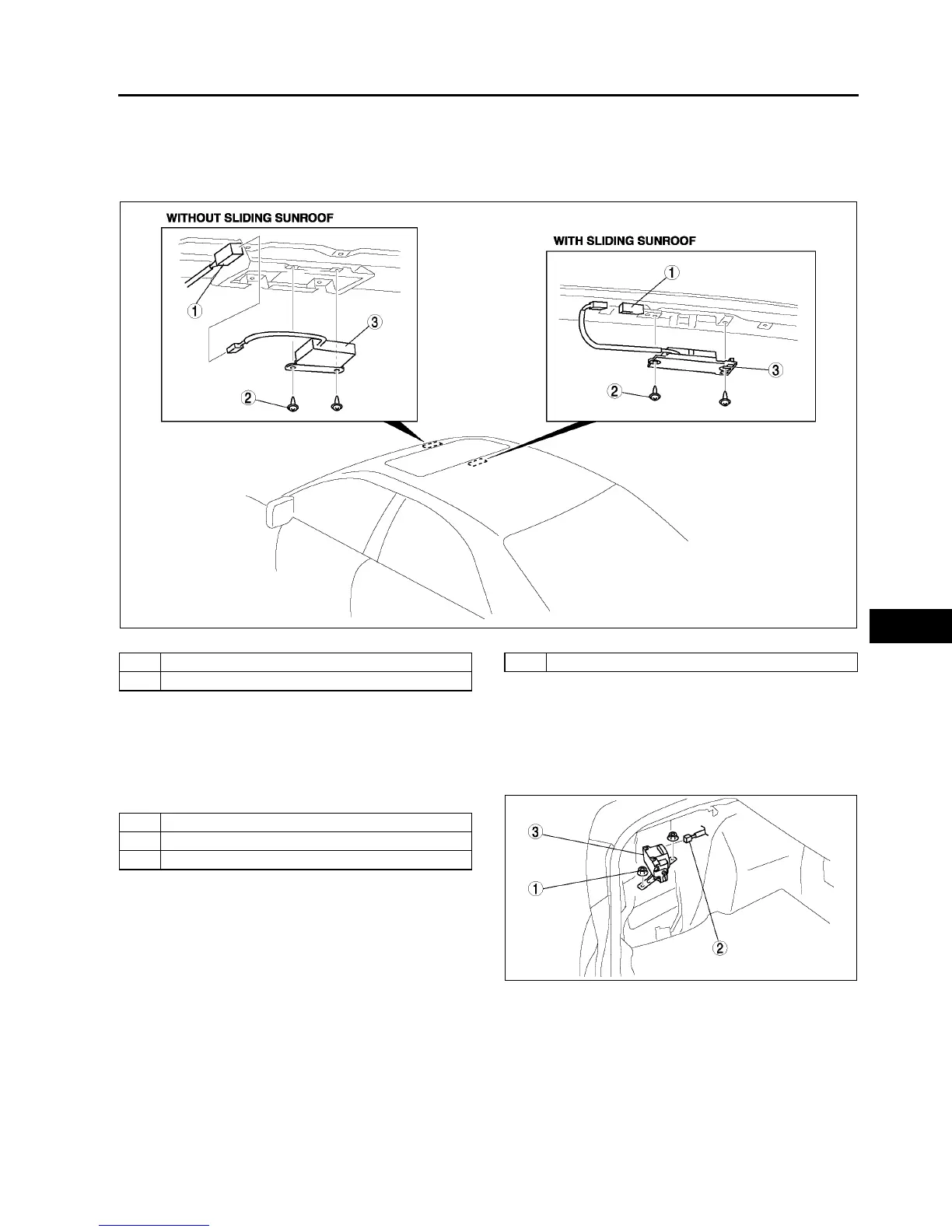 WITHOUT SLIDING SUNROOF

1

3

2

WITH SLIDING SUNROOF

1

3

2

3

1

2