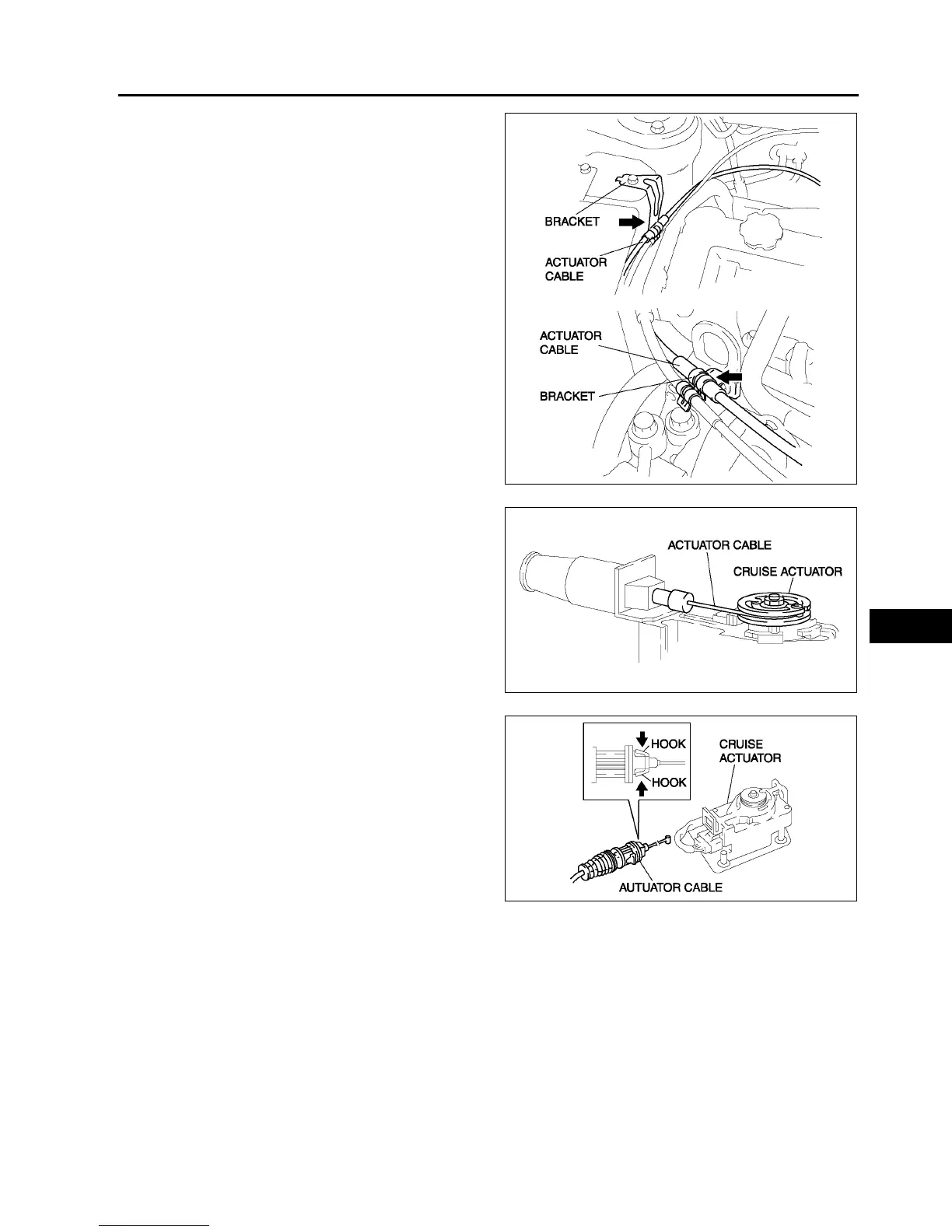 BRACKET

ACTUATOR CABLE

ACTUATOR CABLE

BRACKET

ACTUATOR CABLE

CRUISE ACTUATOR

HOOK

HOOK

CRUISE ACTUATOR

AUTUATOR CABLE