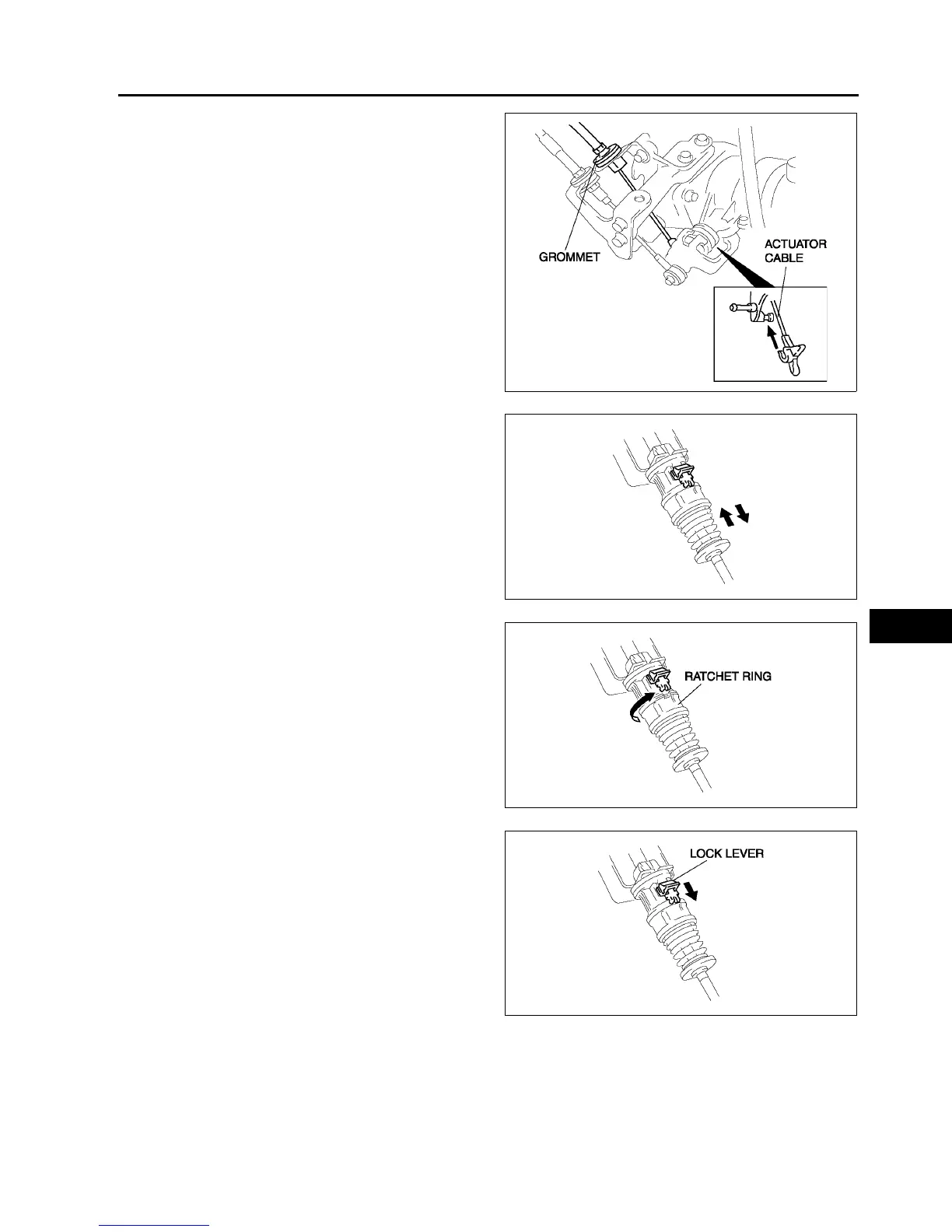 GROMMET

ACTUATOR CABLE

RATCHET RING

LOCK LEVER