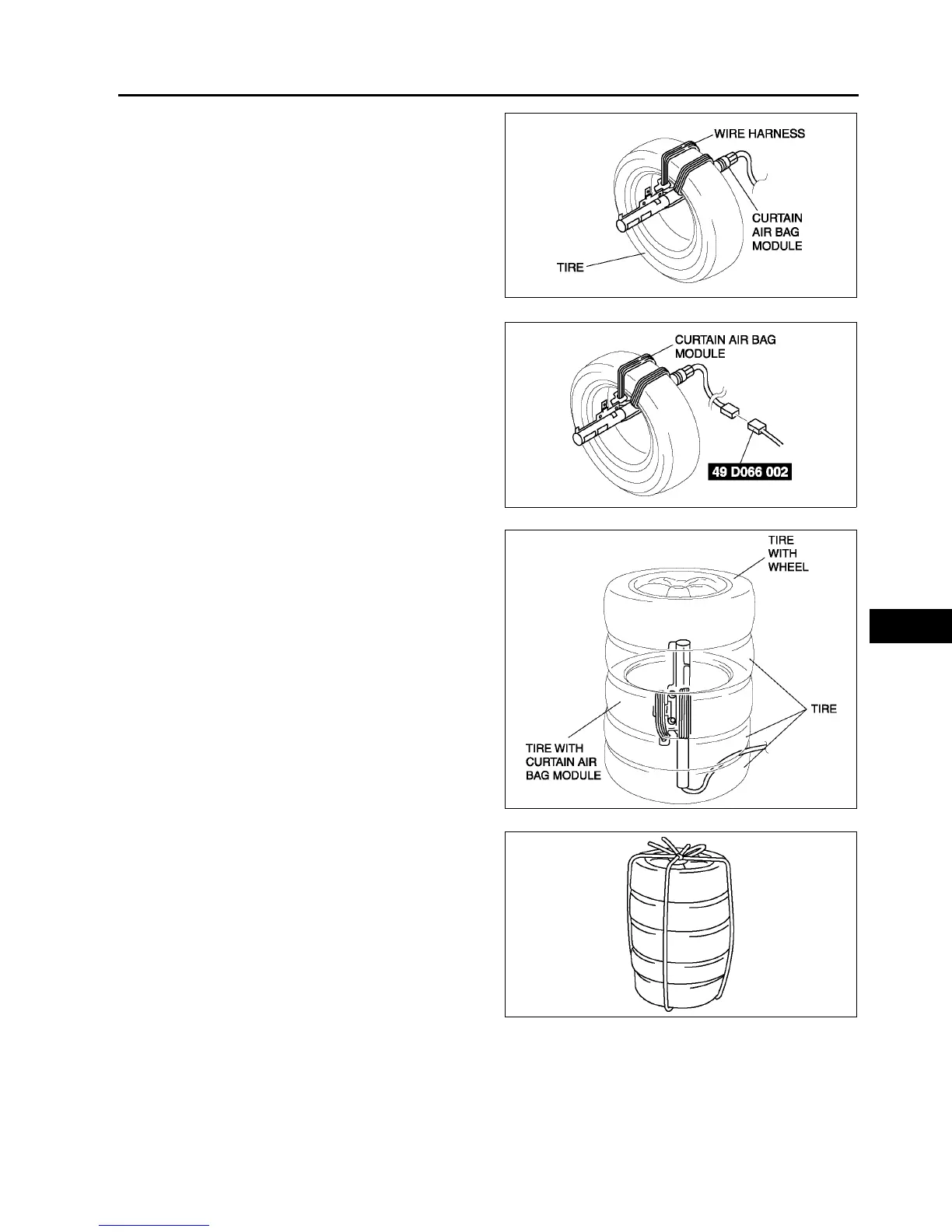 WIRE HARNESS

CURTAIN AIR BAG MODULE

TIRE

CURTAIN AIR BAG MODULE

49 D066 002

TIRE WITH WHEEL

TIRE

TIRE WITH CURTAIN AIR BAG MODULE