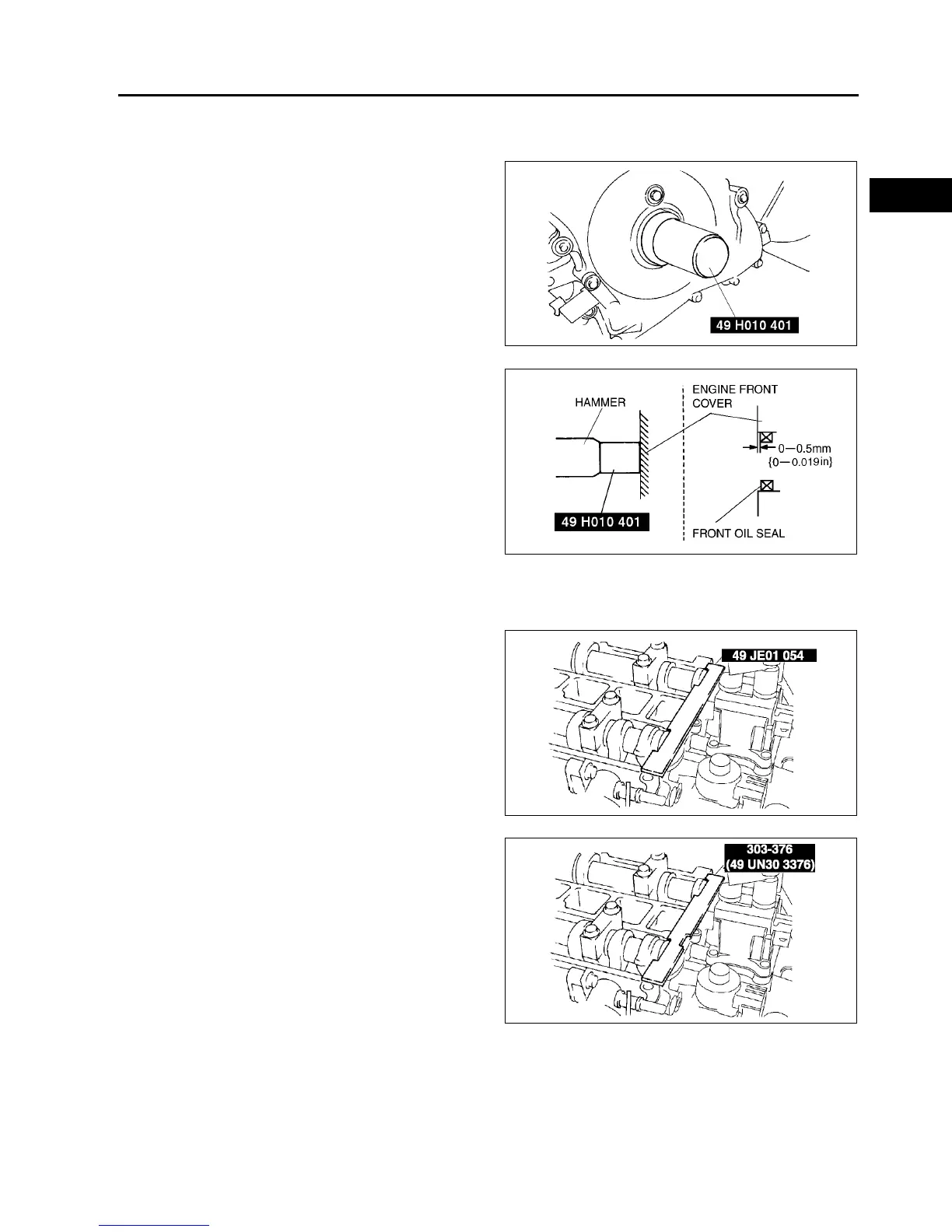 49 H010 401

HAMMER

ENGINE FRONT COVER

0—0.5mm {0—0.019in}

49 H010 401

FRONT OIL SEAL

49 JE01 054

303-376 (49 UN30 3376)