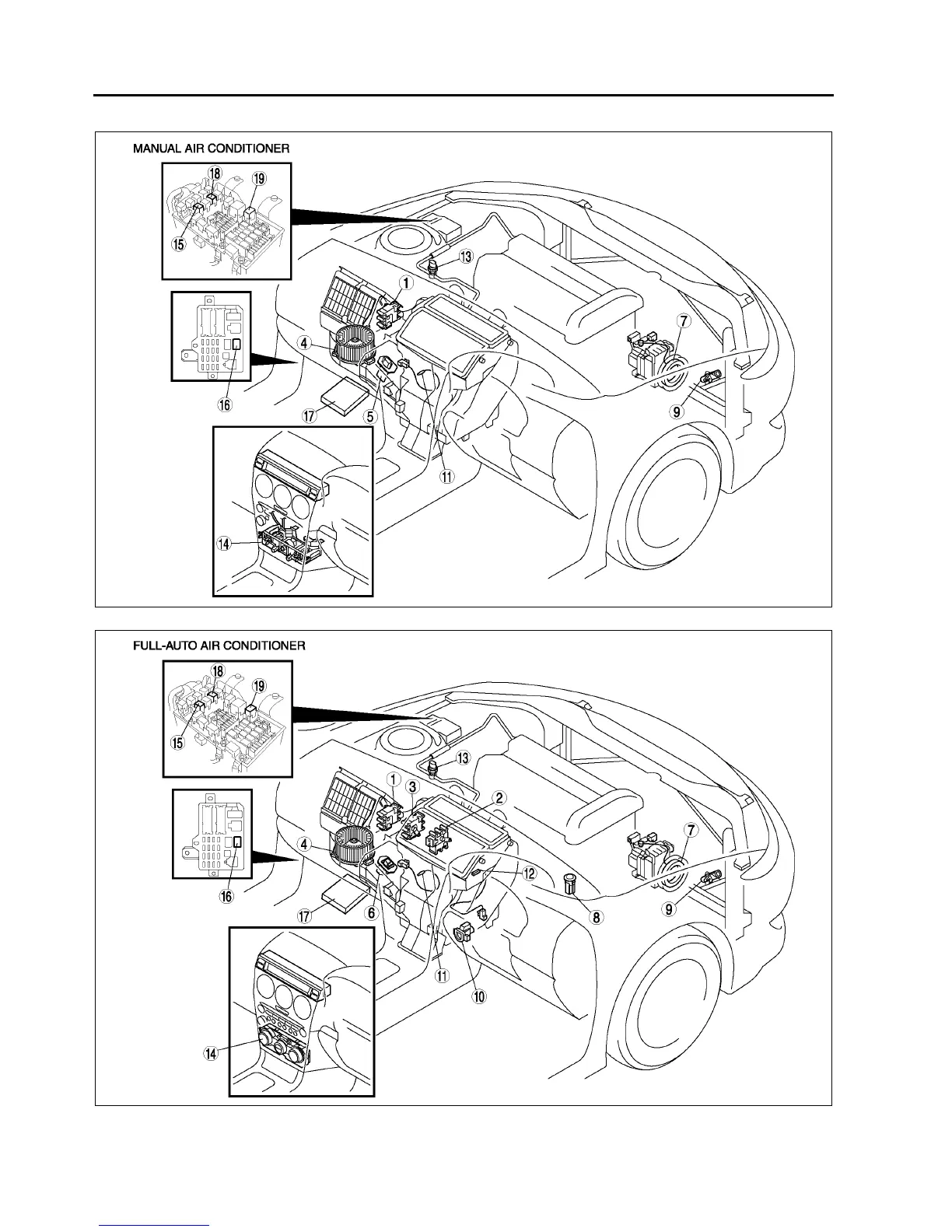 MANUAL AIR CONDITIONER

18
19
15
13
1
4
7
16
17
5
9
11
14

FULL-AUTO AIR CONDITIONER

18
19
15
13
1
3
2
4
7
16
12
17
6
8
9
11
10
14