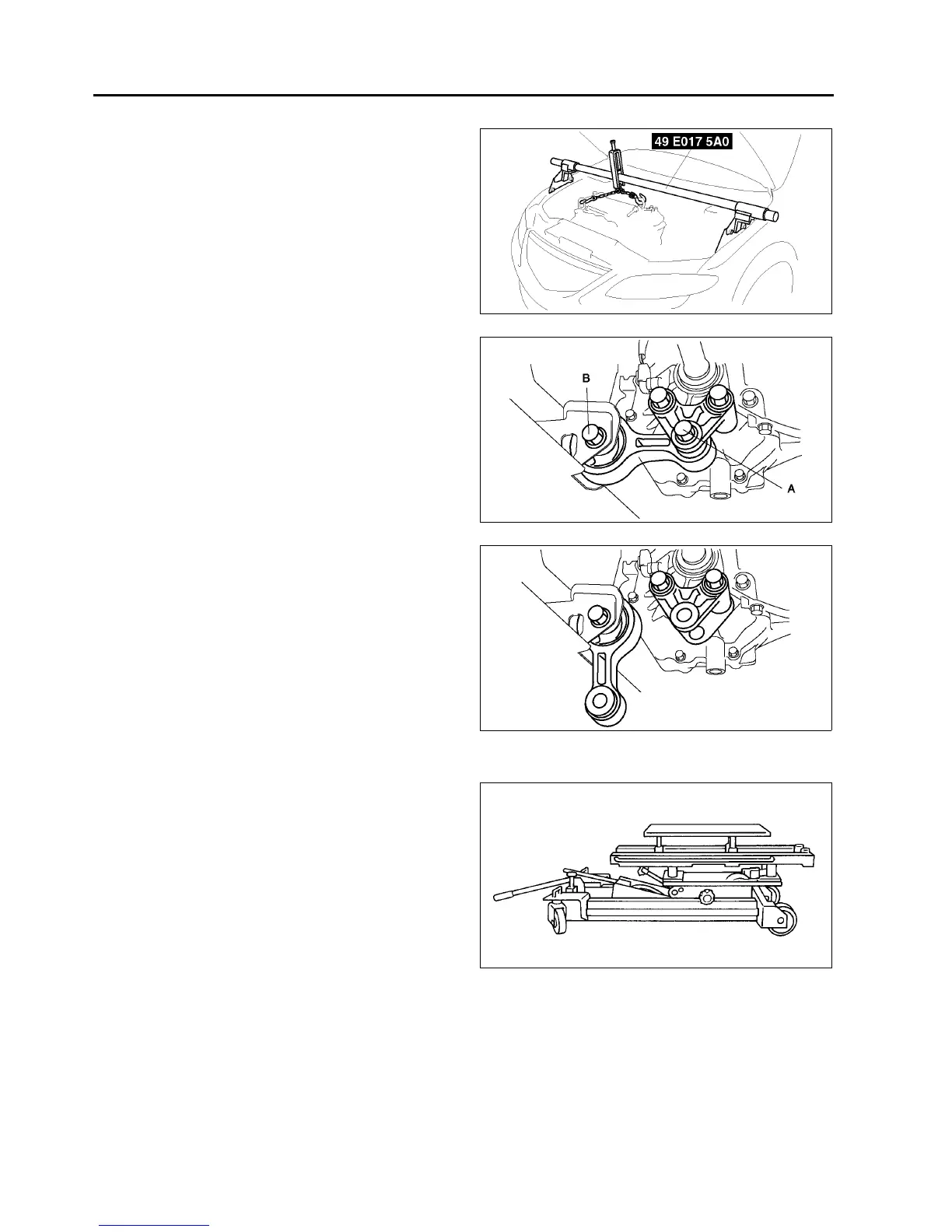 49 E017 5A0

B

A