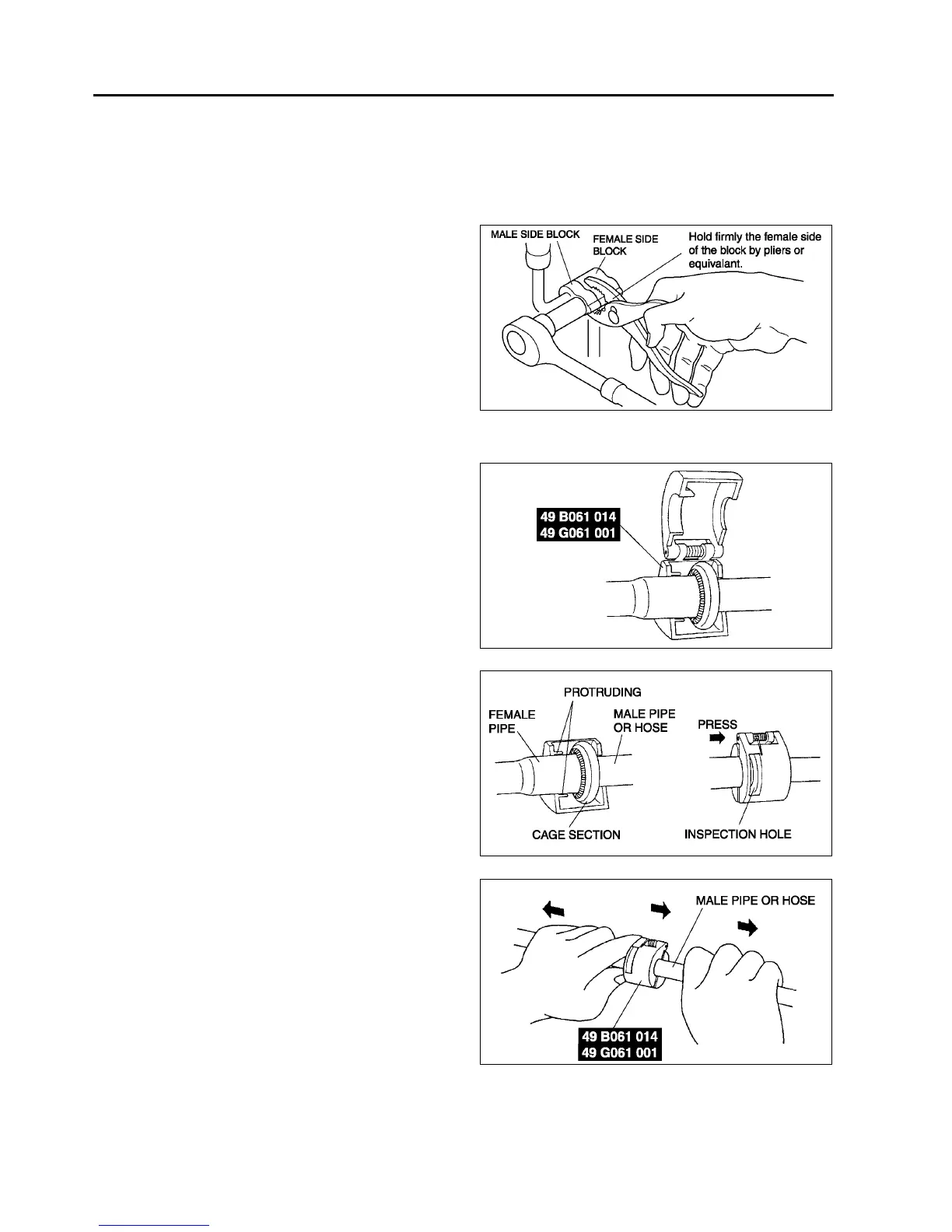 MALE SIDE BLOCK

FEMALE SIDE BLOCK

Hold firmly the female side of the block by pliers or equivalant.

49 B061 014
49 G061 001

PROTRUDING

FEMALE PIPE

MALE PIPE OR HOSE

PRESS

CAGE SECTION

INSPECTION HOLE

MALE PIPE OR HOSE

49 B061 014
49 G061 001