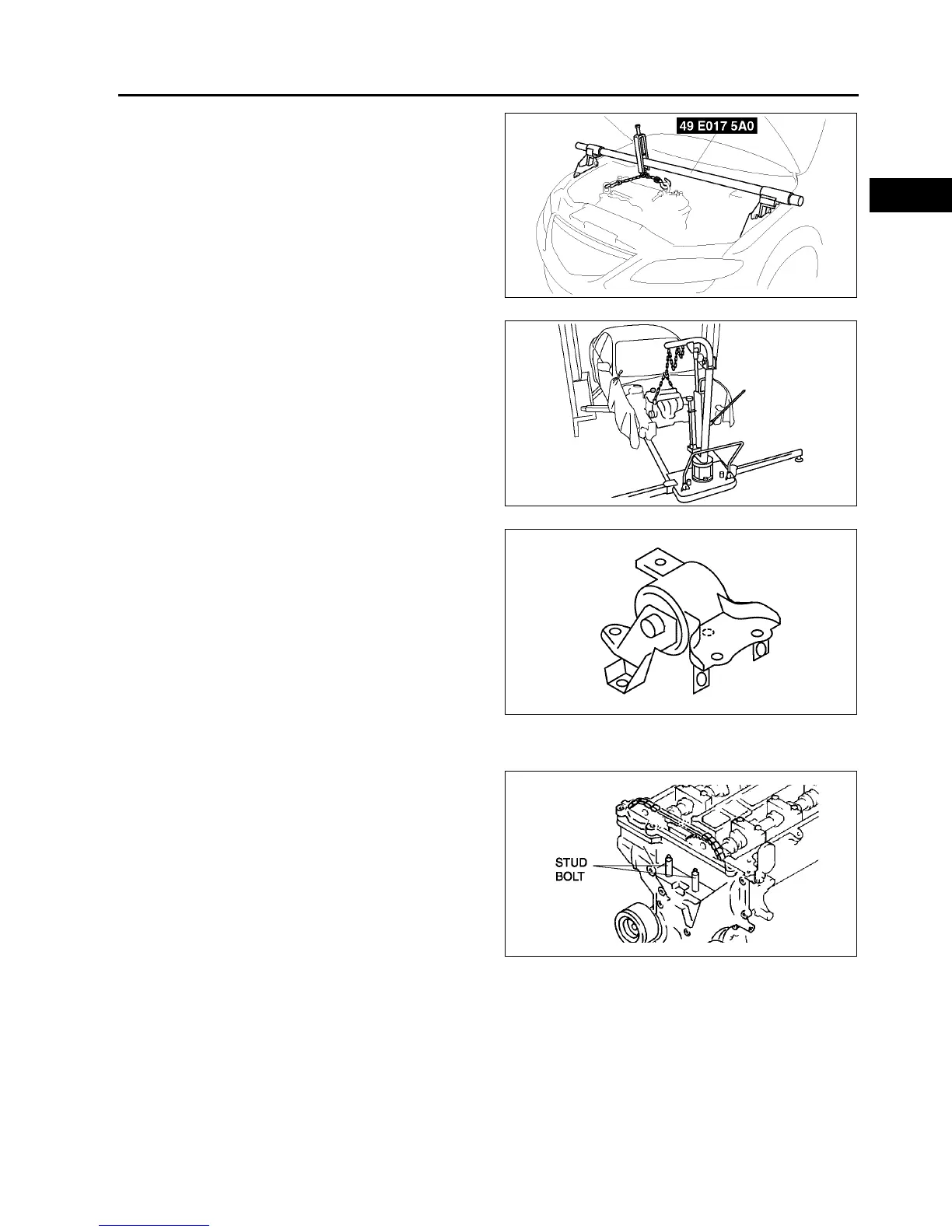 49 E017 5A0

STUD BOLT