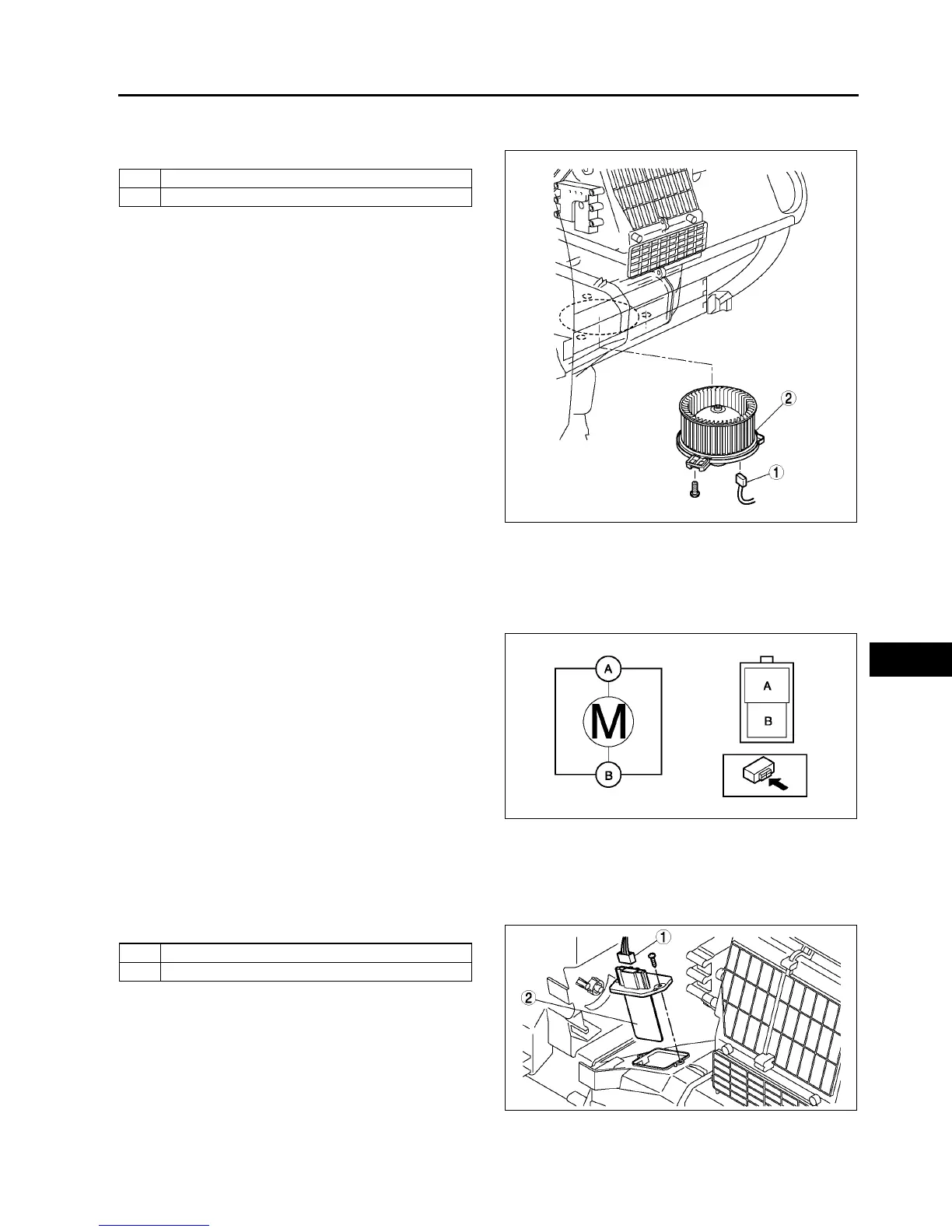 2
1

A
M
B

A
B

1
2