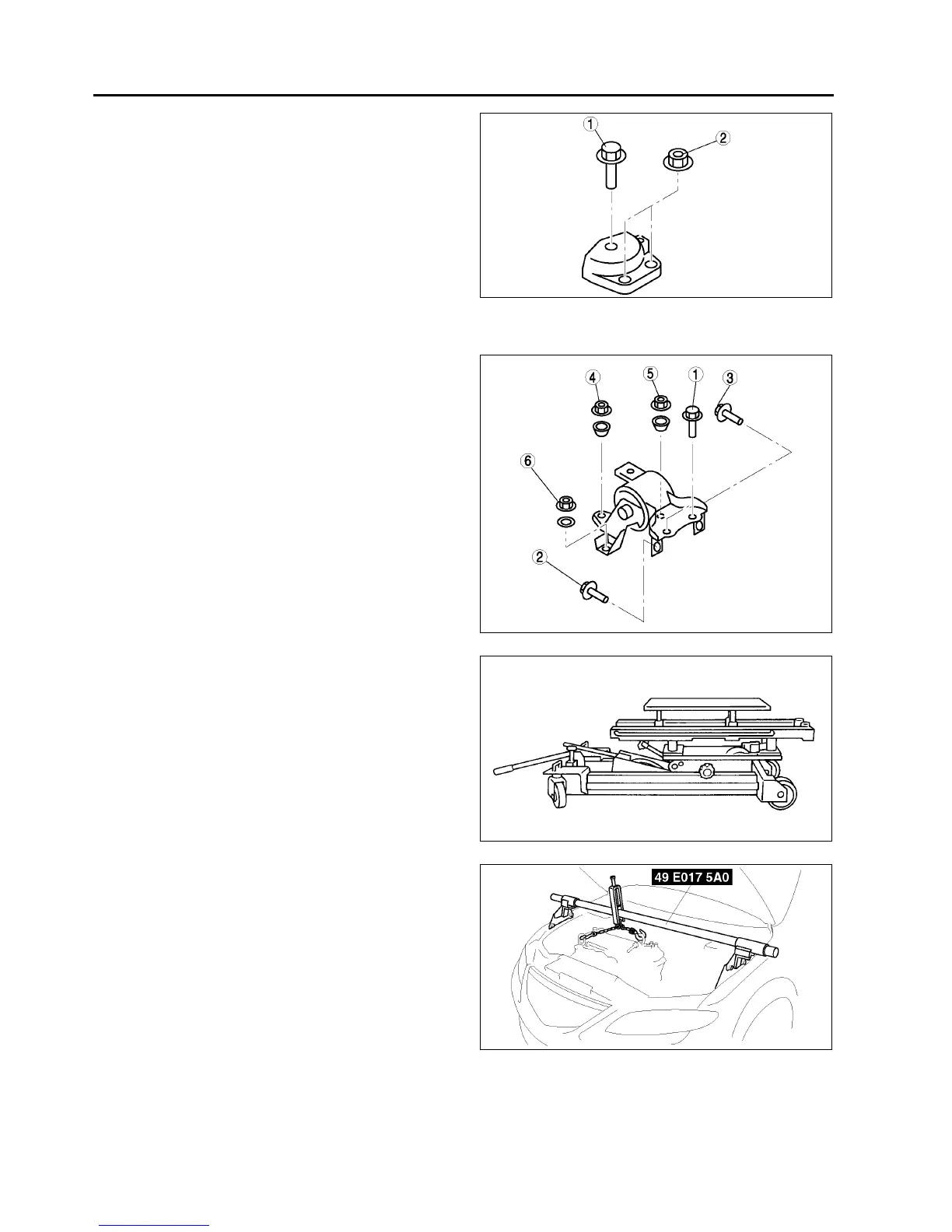 1
2

4
5
1
3
6
2

49 E017 5A0