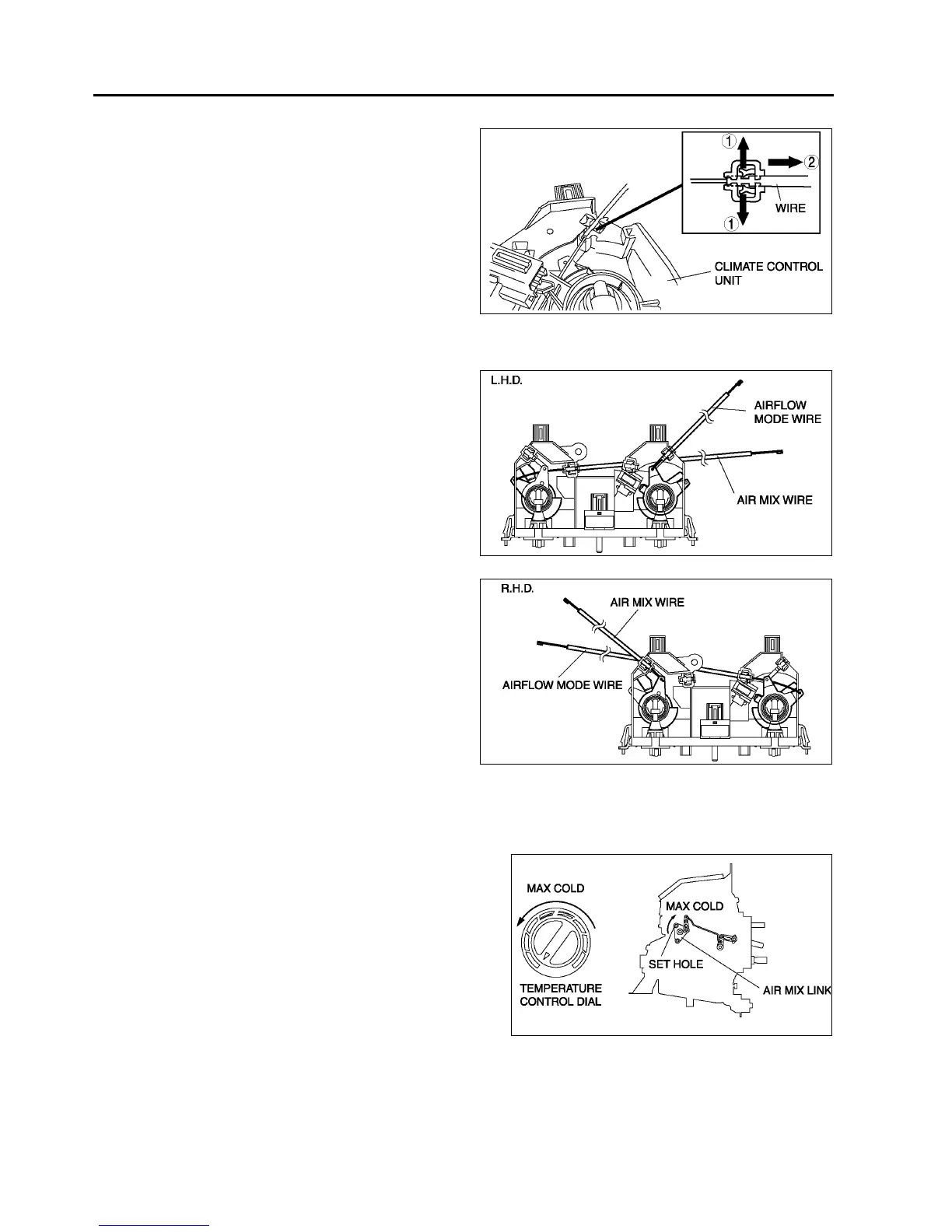 ①
②
WIRE
①
CLIMATE CONTROL UNIT

L.H.D.
AIRFLOW MODE WIRE
AIR MIX WIRE

R.H.D.
AIR MIX WIRE
AIRFLOW MODE WIRE

MAX COLD
TEMPERATURE CONTROL DIAL
MAX COLD
SET HOLE
AIR MIX LINK