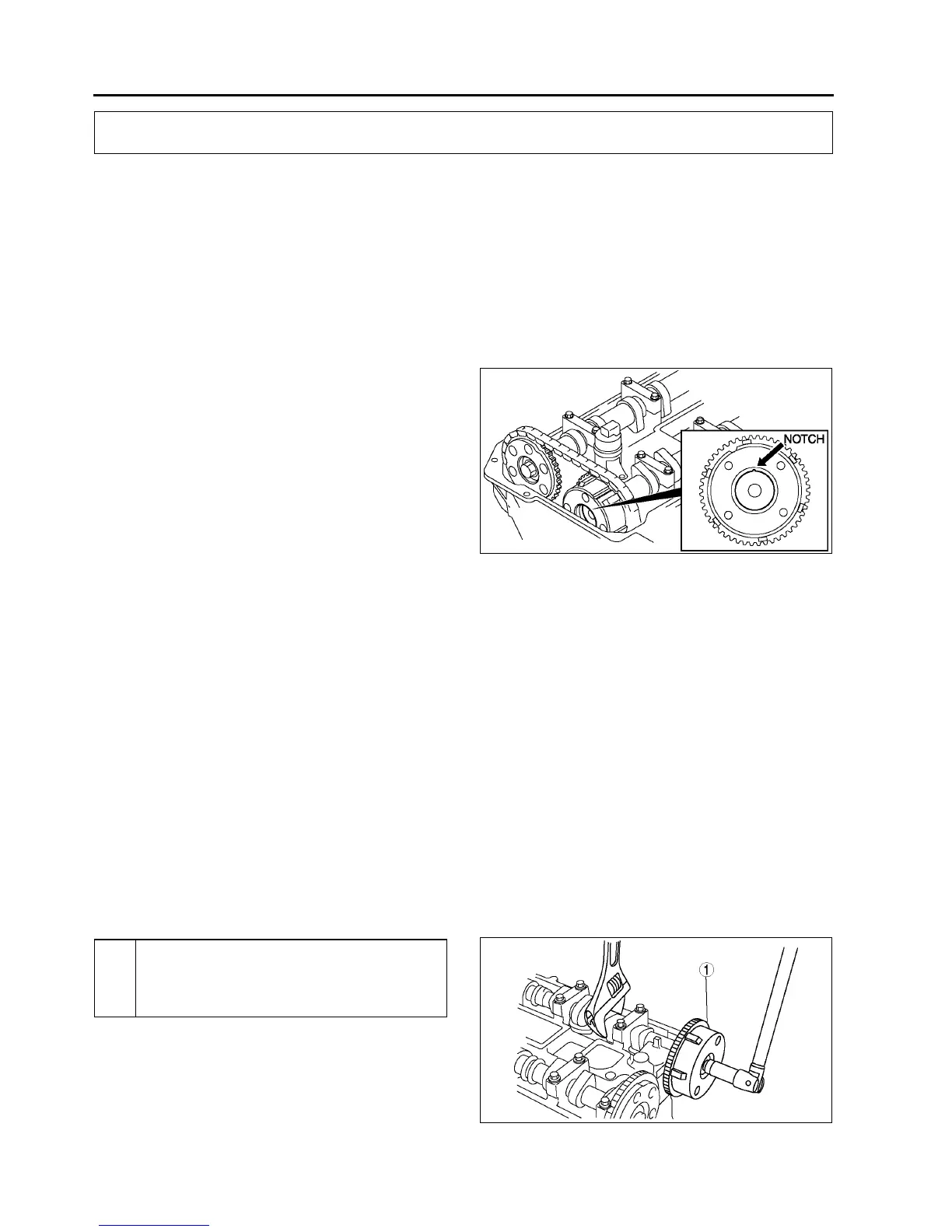 NOTCH

1