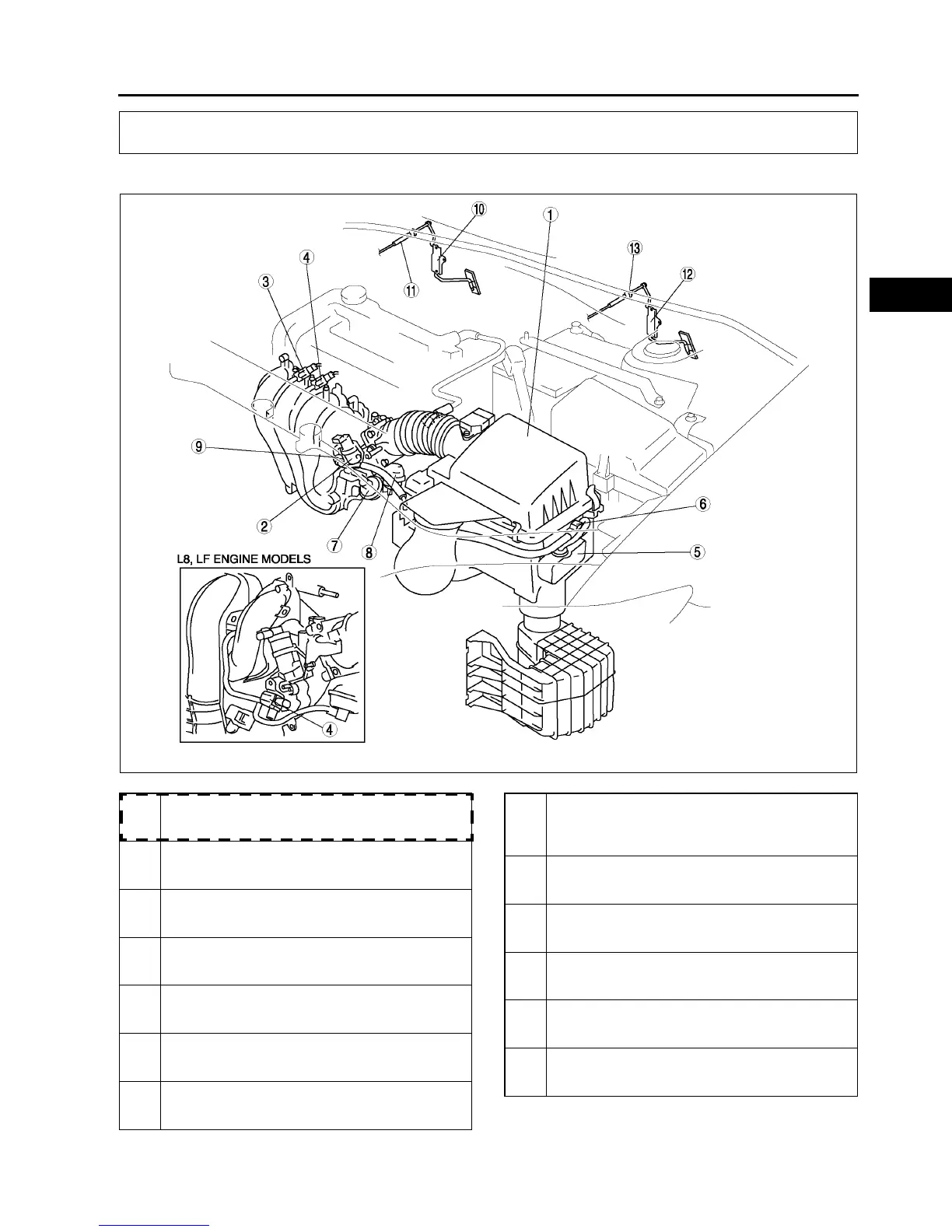 ⑩ ① ⑬ ④ ⑫ ③ ⑪ ⑨ ⑥ ② ⑦ ⑧ ⑤

L8, LF ENGINE MODELS

④