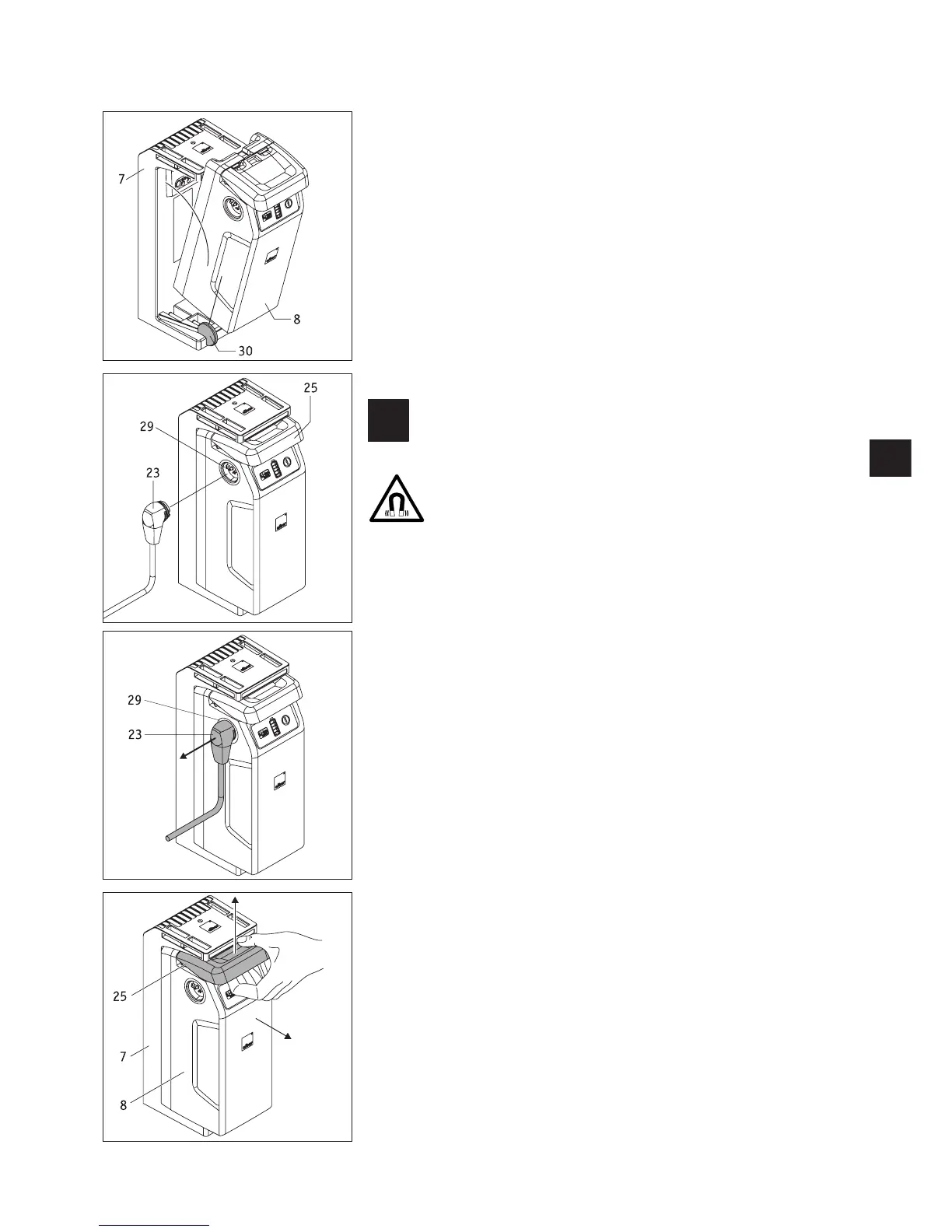 7

8

30

25

29

23

29

23

25

7

8