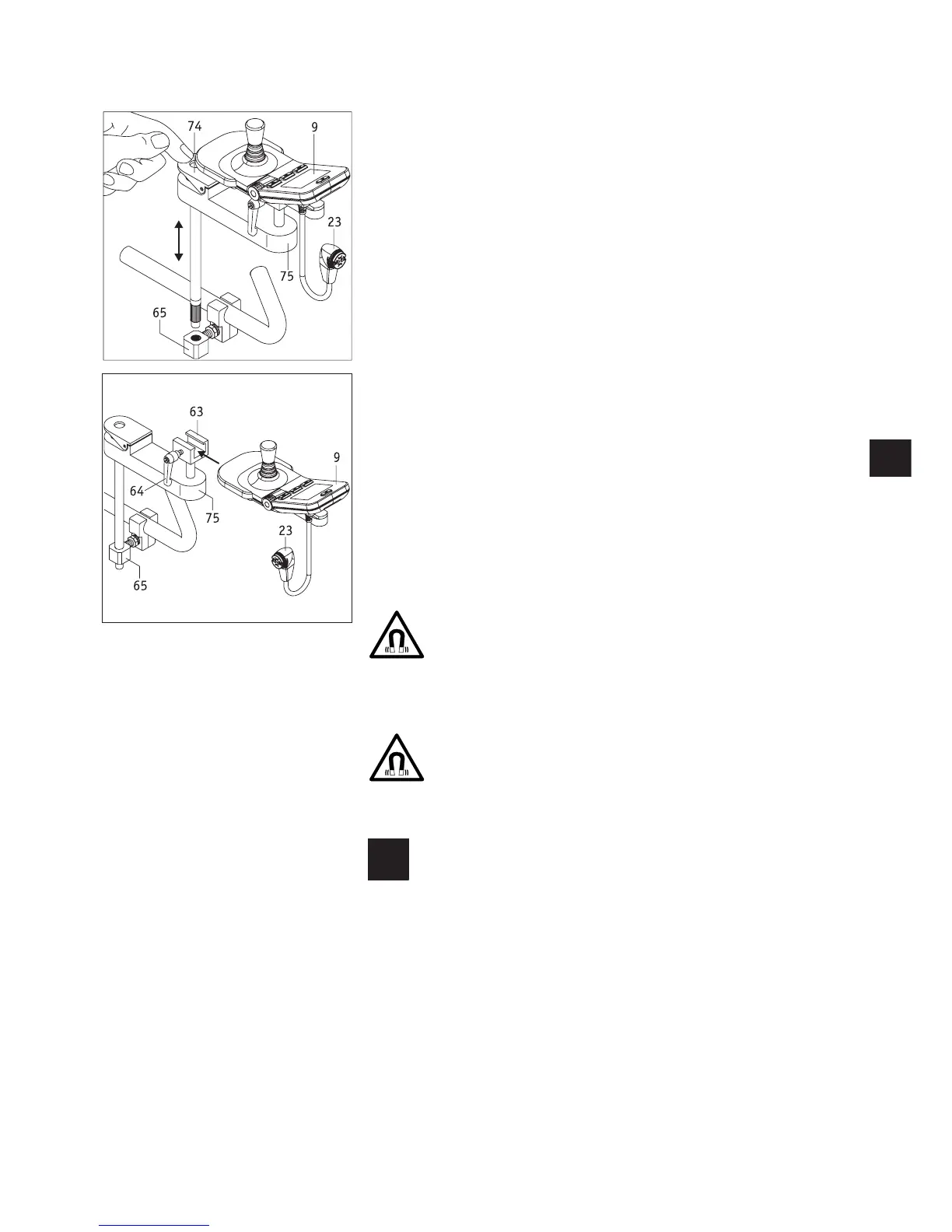 74

9

23

75

65

63

9

64

75

23

65