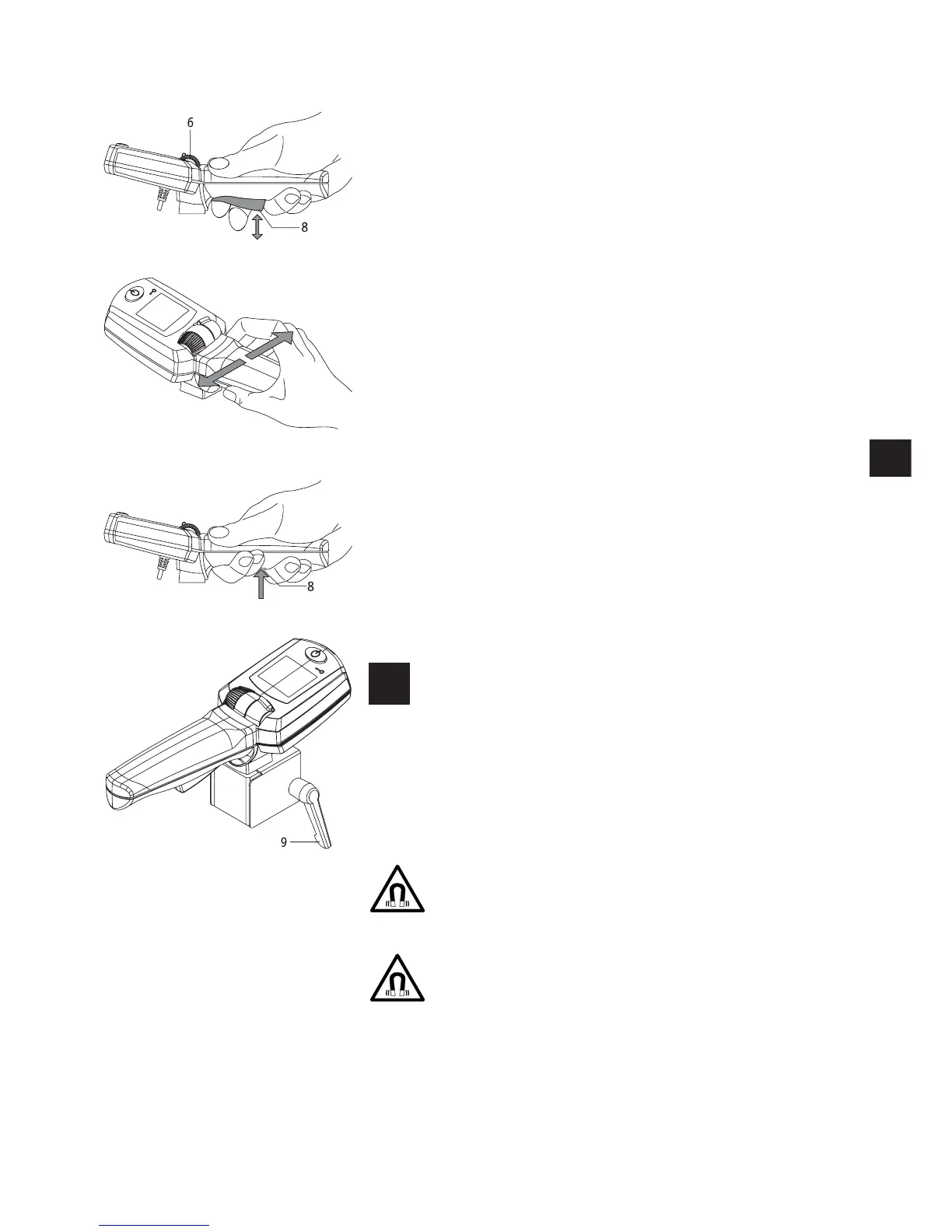 6

8

8

9