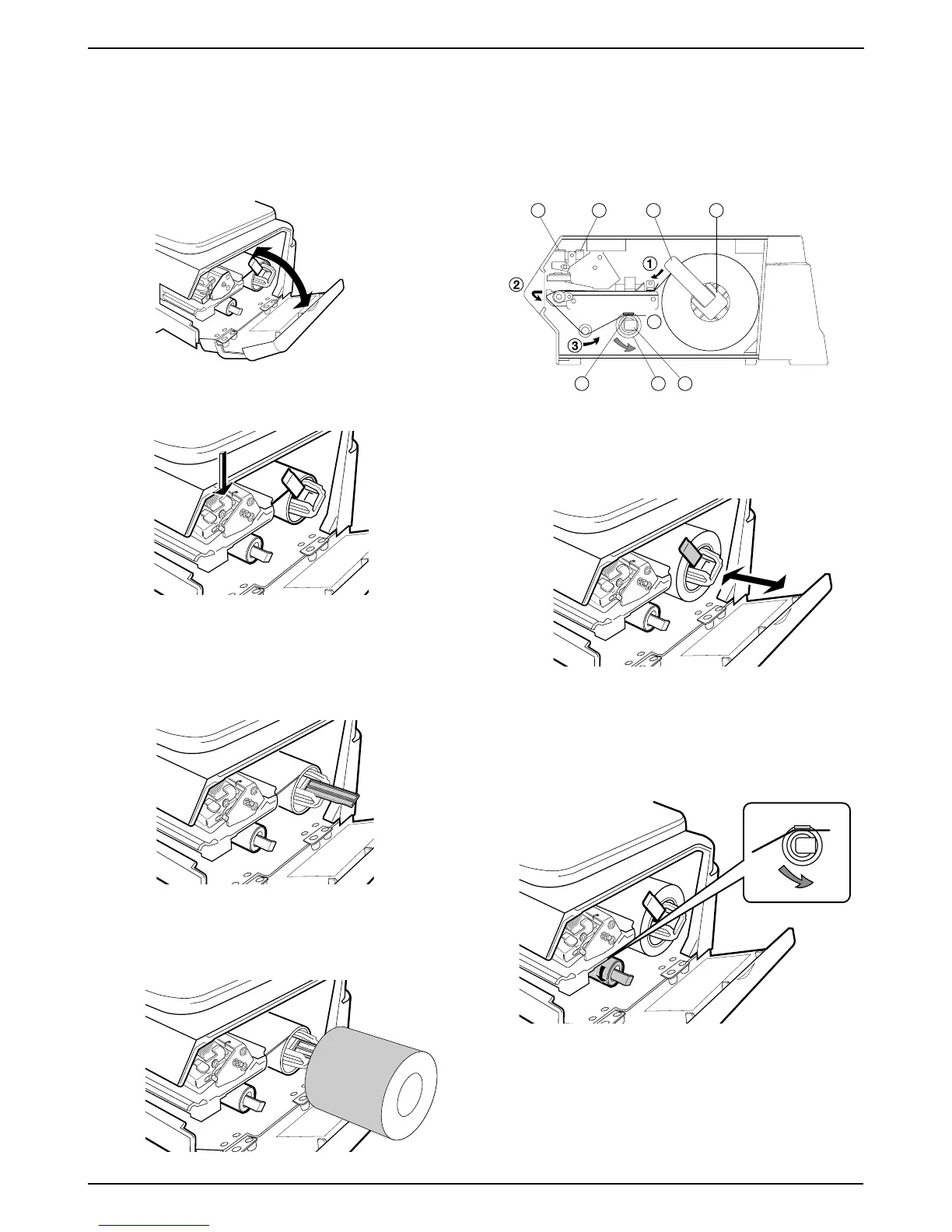 ①
②
③