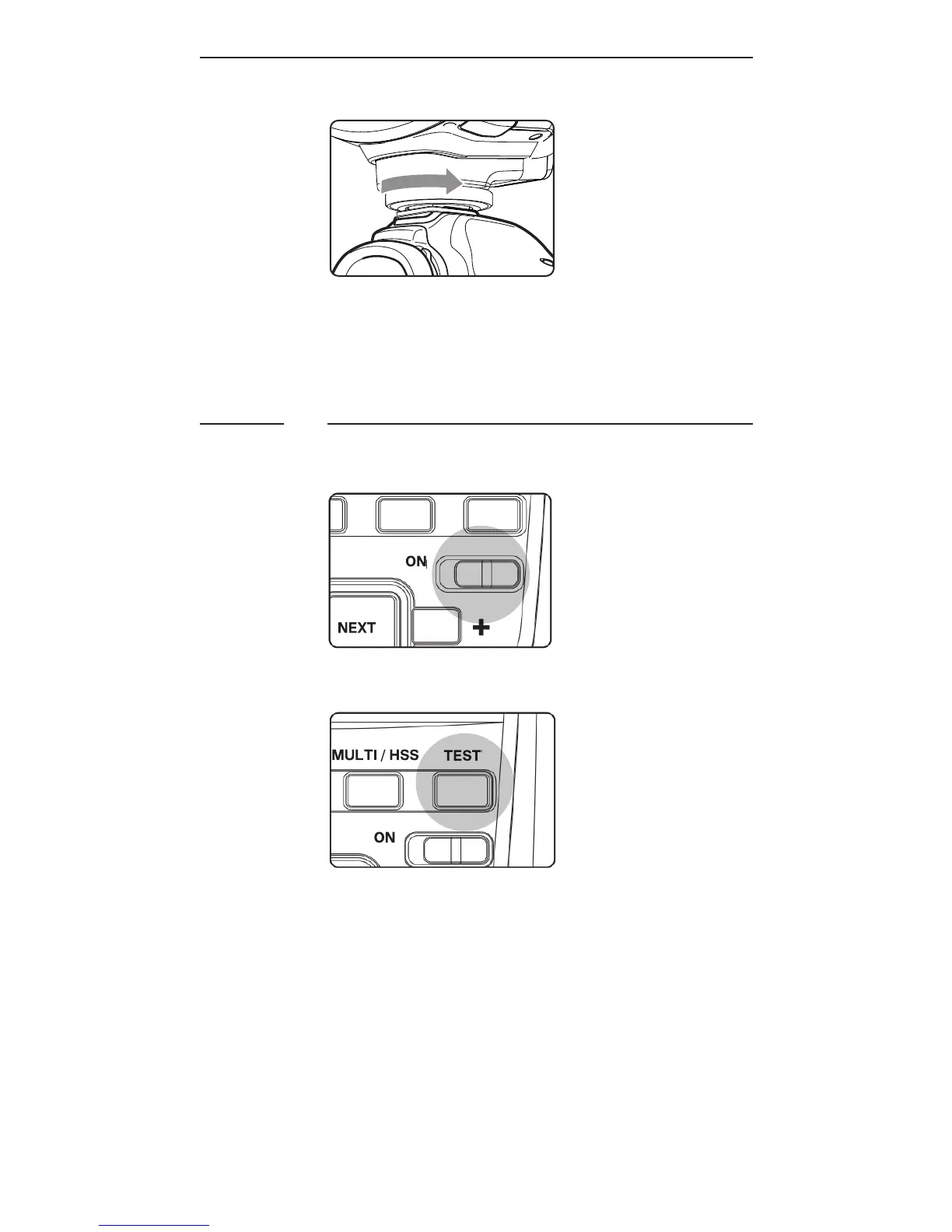 ON

NEXT

+

MULTI / HSS

TEST

ON