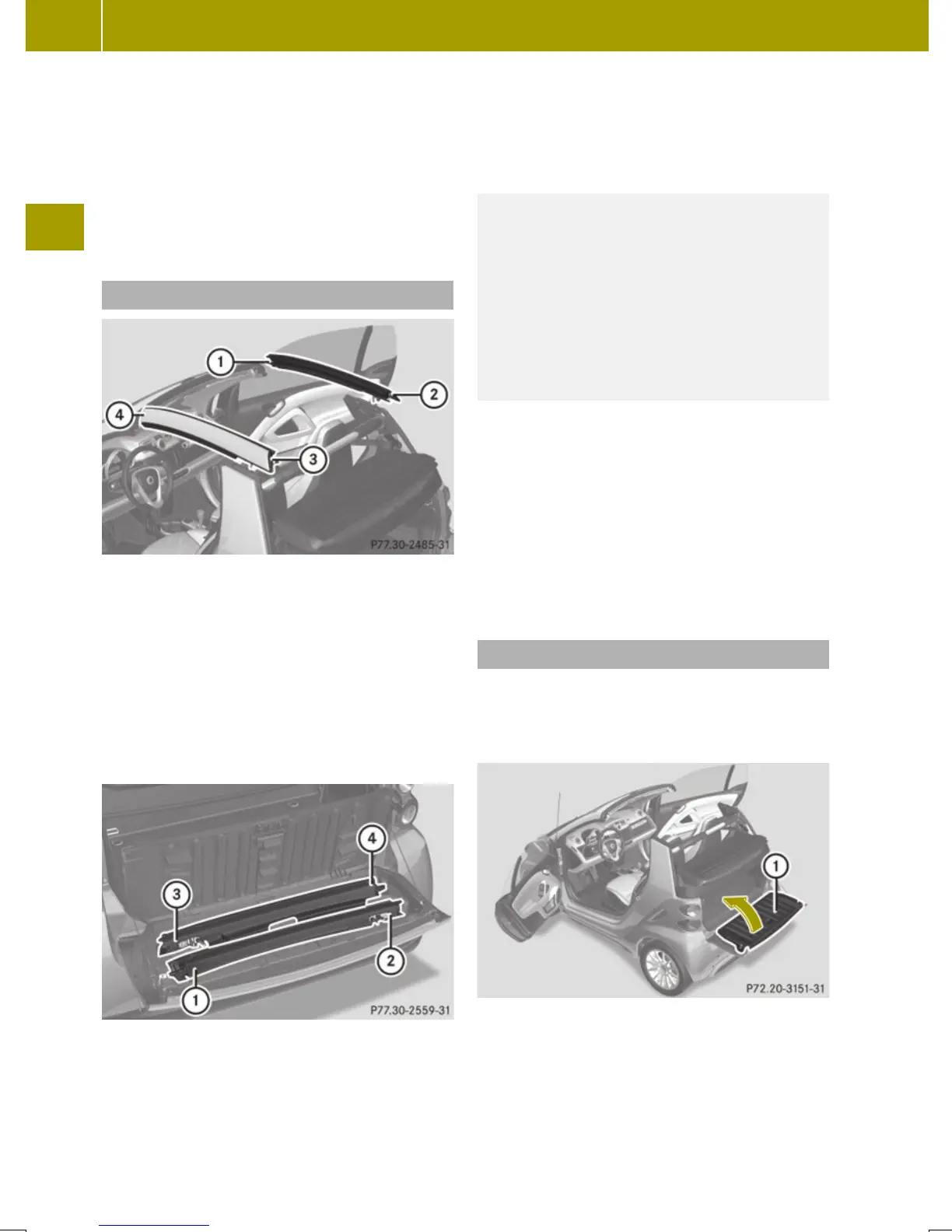 ①
②
④
③
P77.30-2485-31

④
③
②
①
P77.30-2559-31

①
P72.20-3151-31