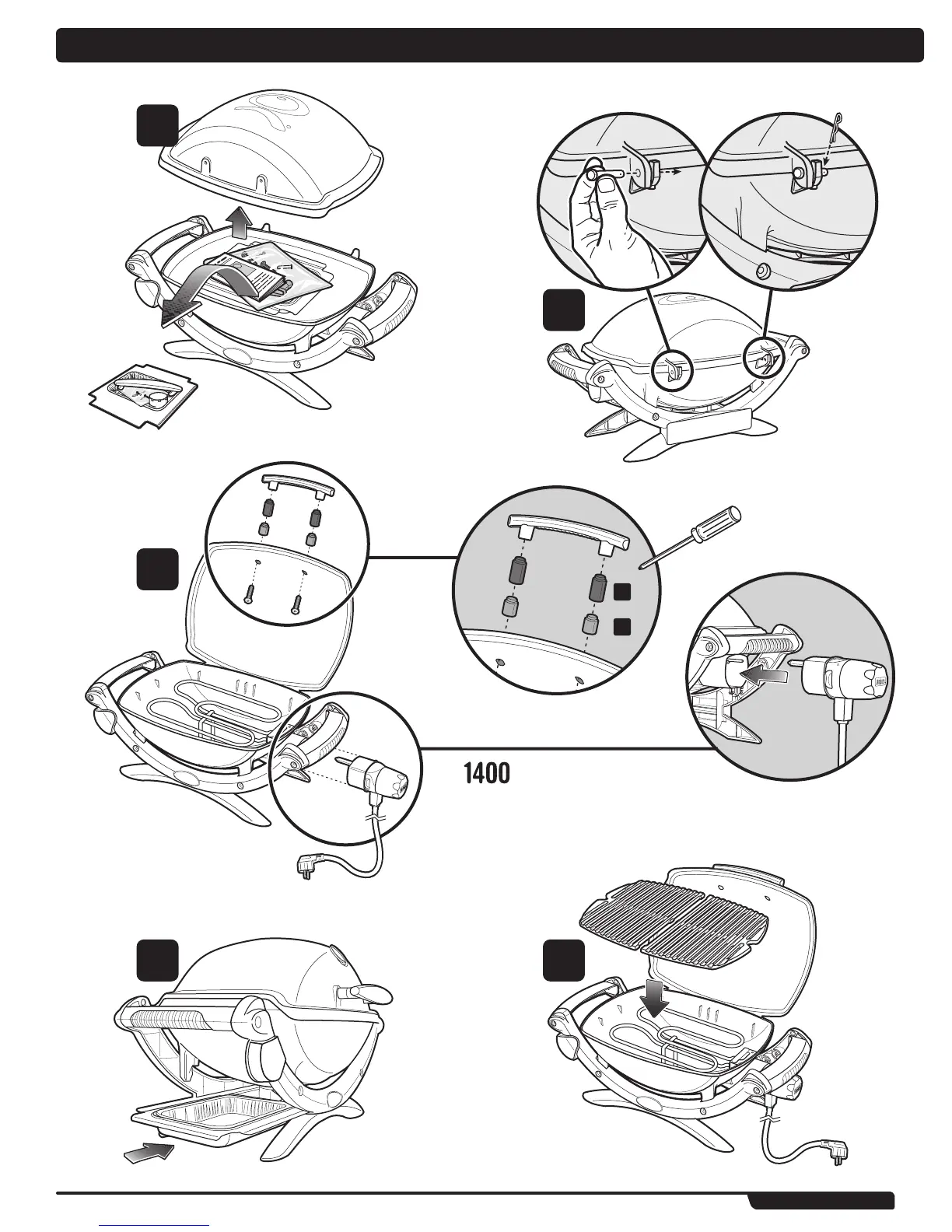 1400