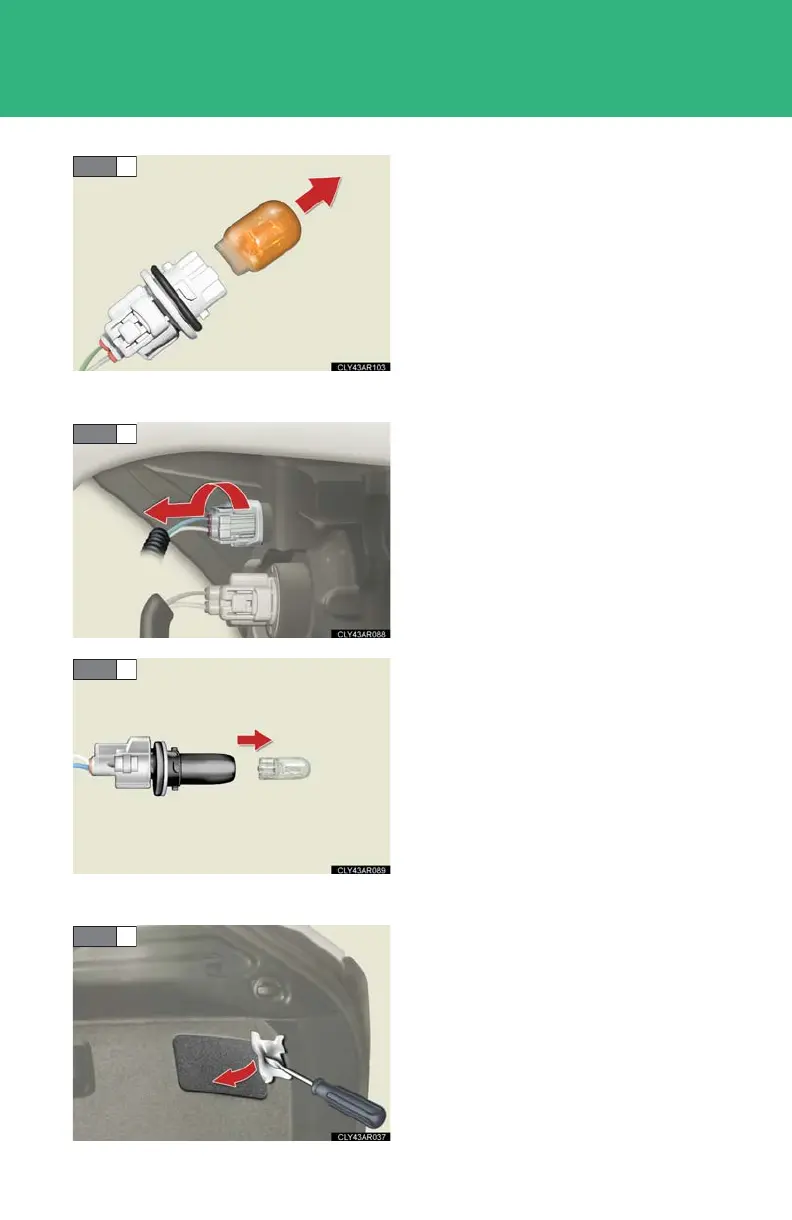 CLY43AR103

CLY43AR088

CLY43AR089

CLY43AR037