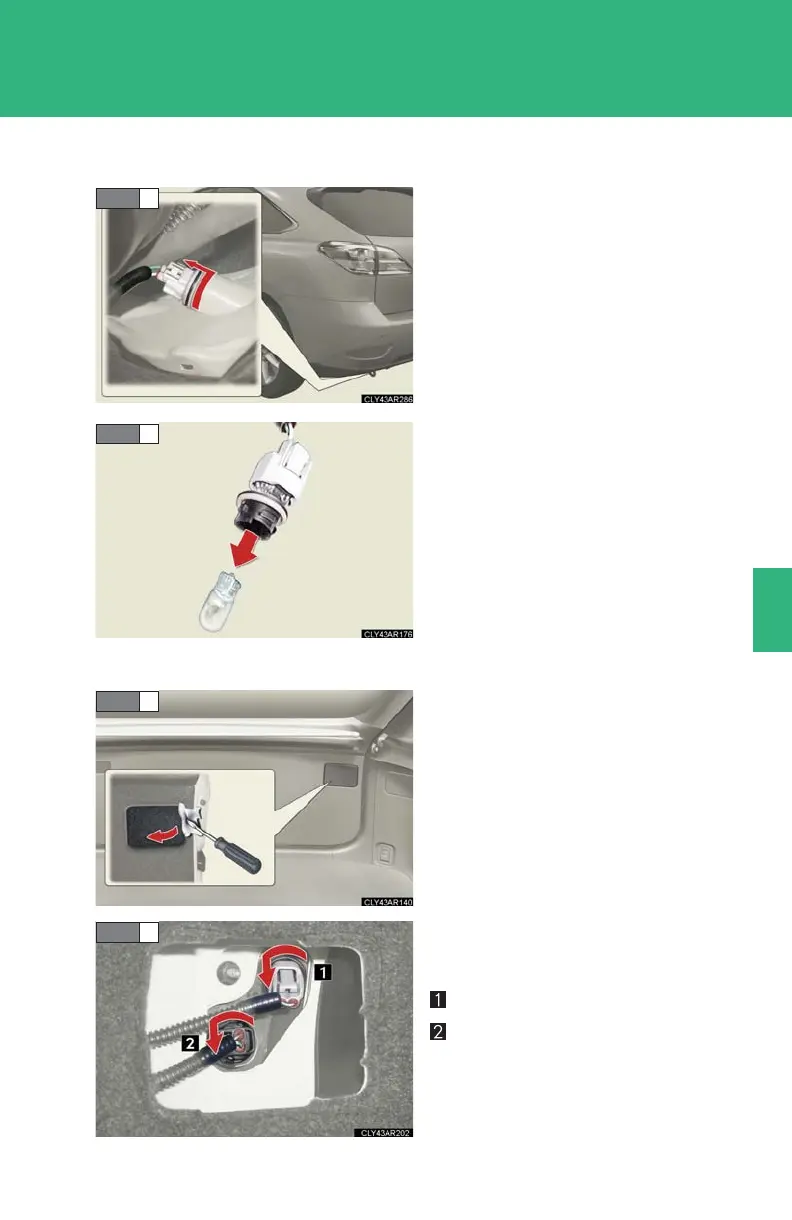 CLY43AR286

CLY43AR176

CLY43AR140

1

2

CLY43AR202

1

2