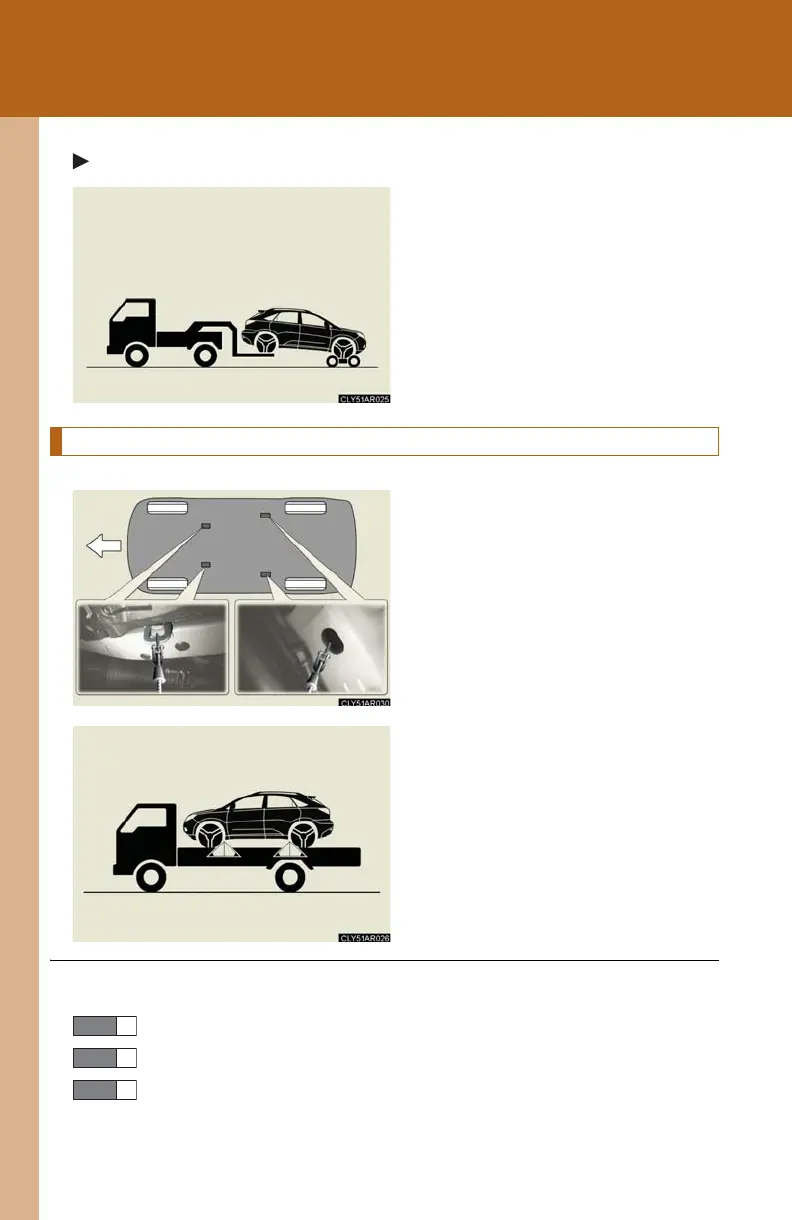 CLY51AR025

CLY51AR030

CLY51AR026