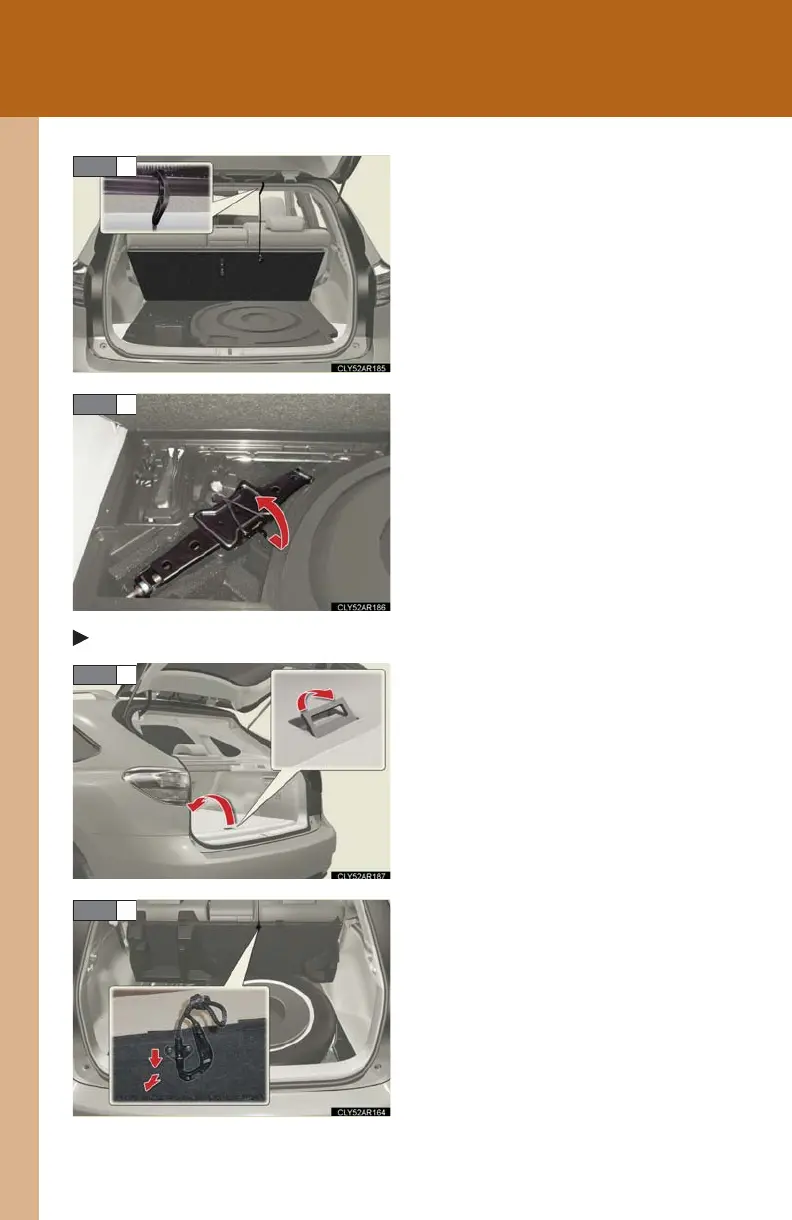 CLY52AR185

CLY52AR186

CLY52AR187

CLY52AR164