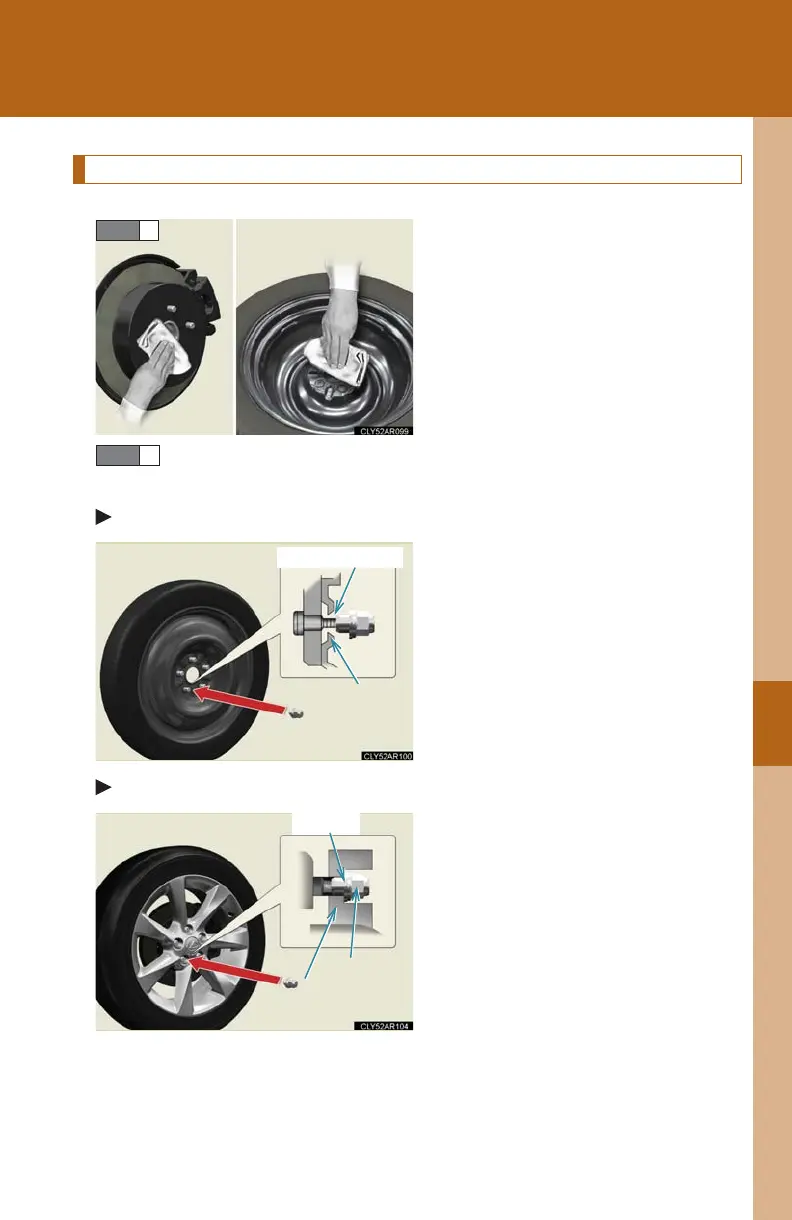 CLY52AR099

CLY52AR100

CLY52AR104