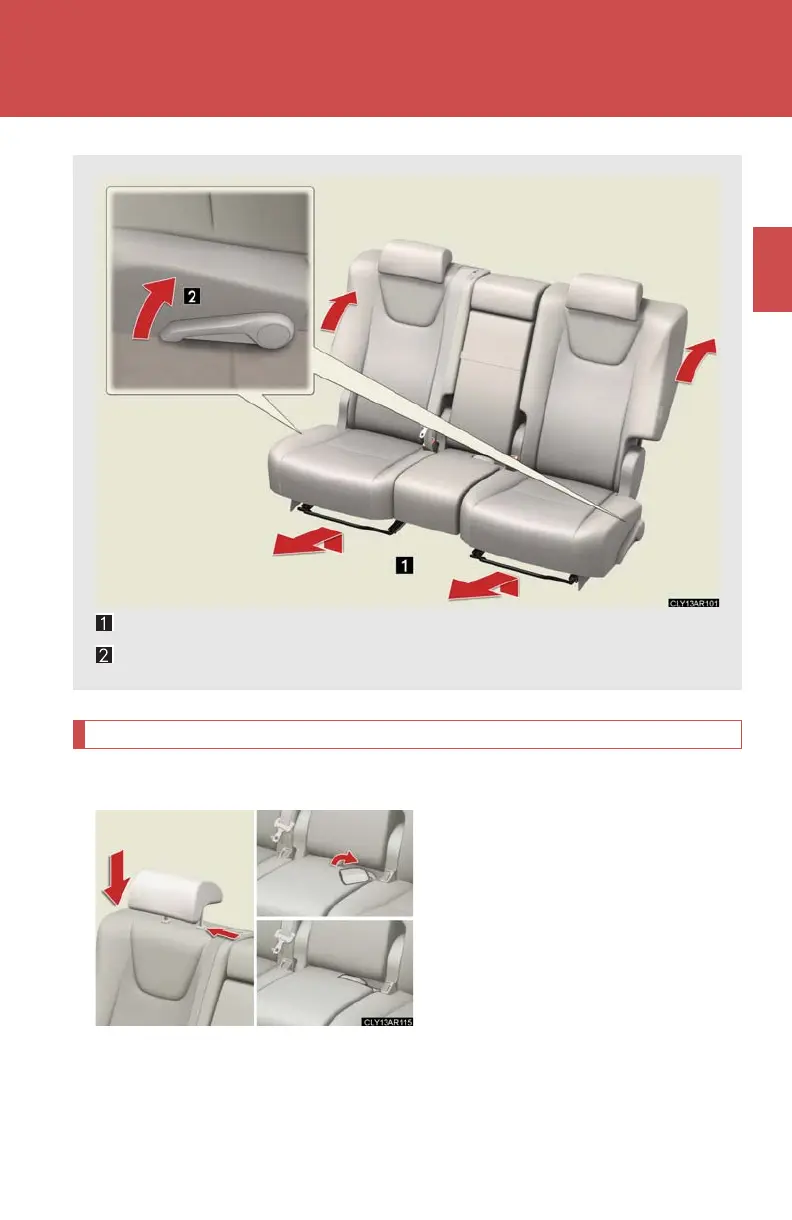 2

1

CLY13AR101

1

2

CLY13AR115