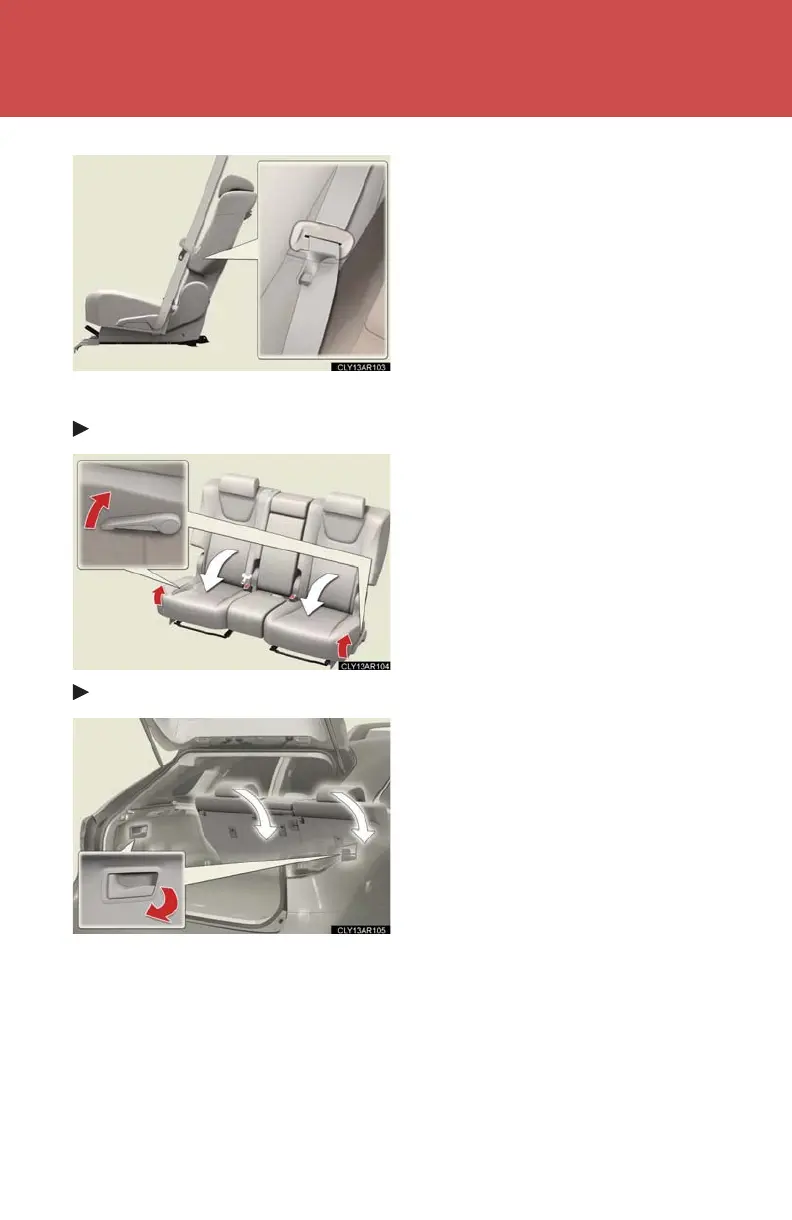 CLY13AR103

CLY13AR104

CLY13AR105