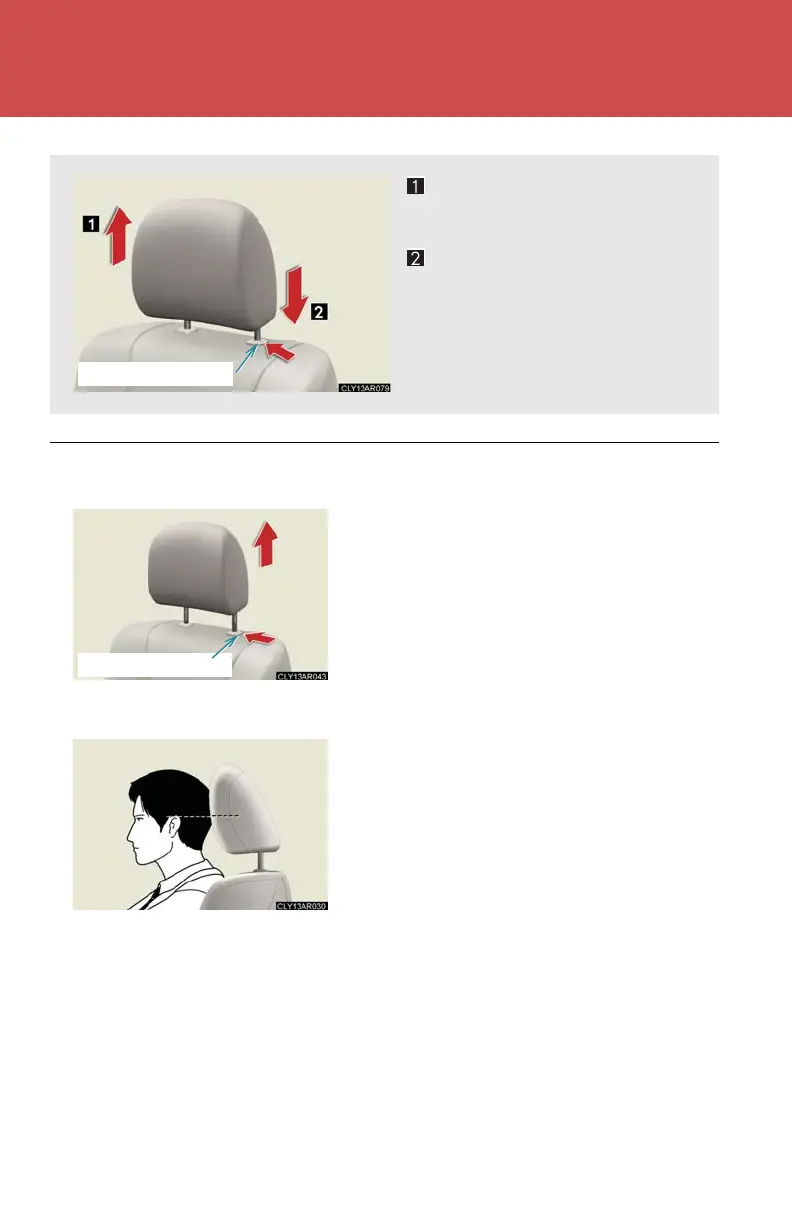 1

2

1

2

CLY13AR079

CLY13AR043

CLY13AR030