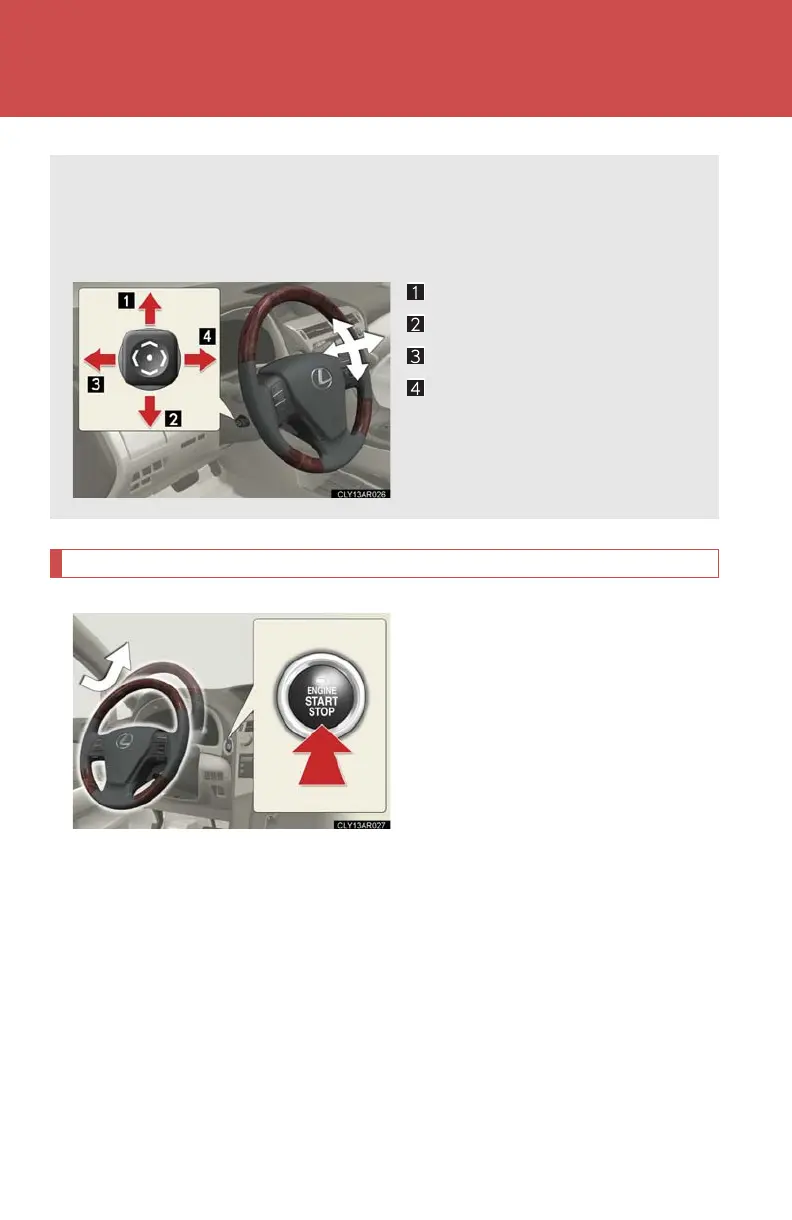 1

4

3

2

CLY13AR026

1

2

3

4

ENGINE
START
STOP

CLY13AR027