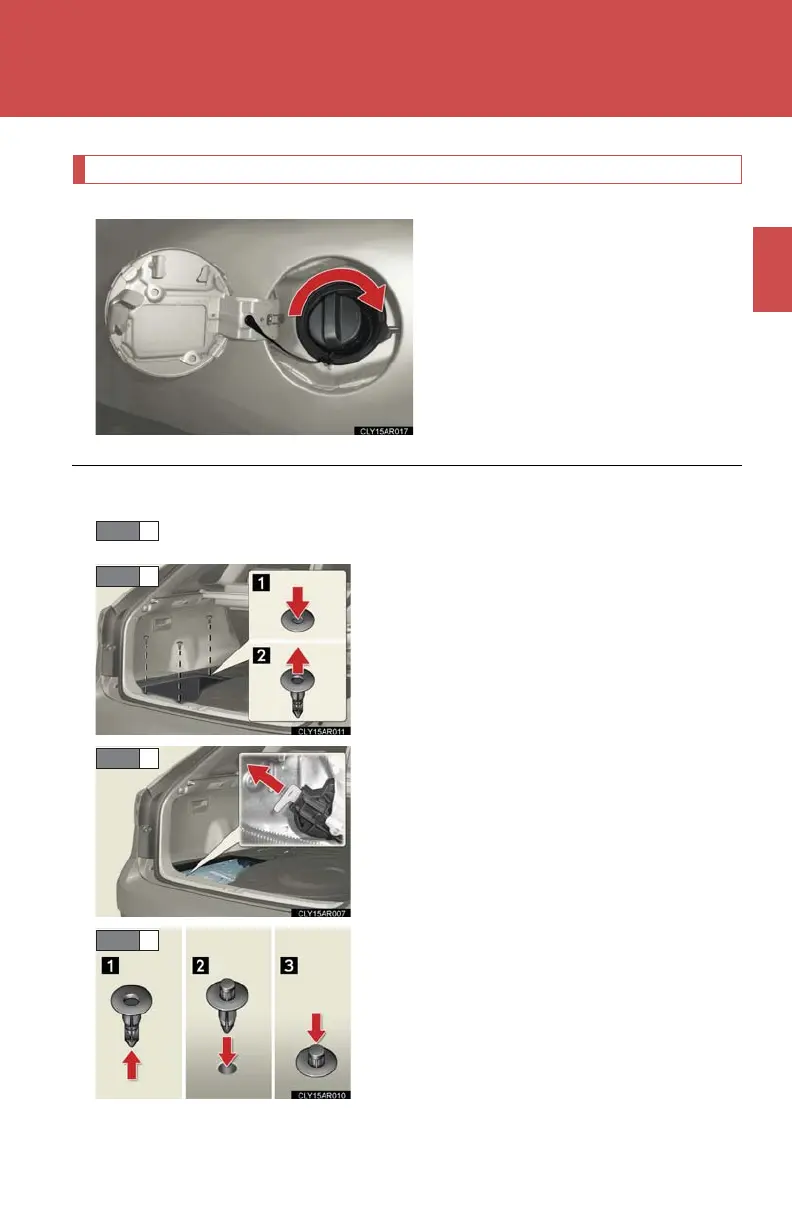 CLY15AR017

1
2
CLY15AR011

CLY15AR007

1
2
3
CLY15AR010