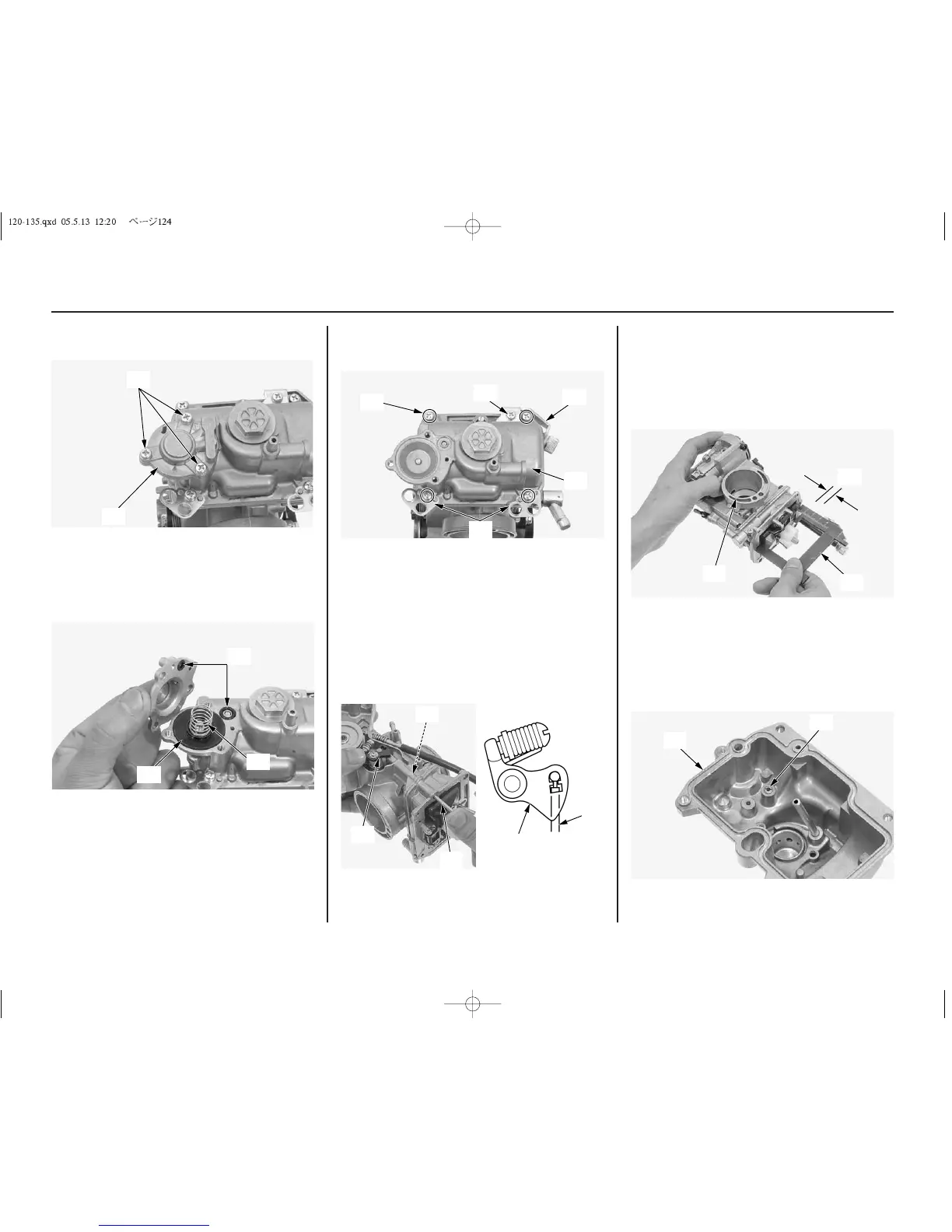 120-135.qxd 05.5.13 12:20 ページ124