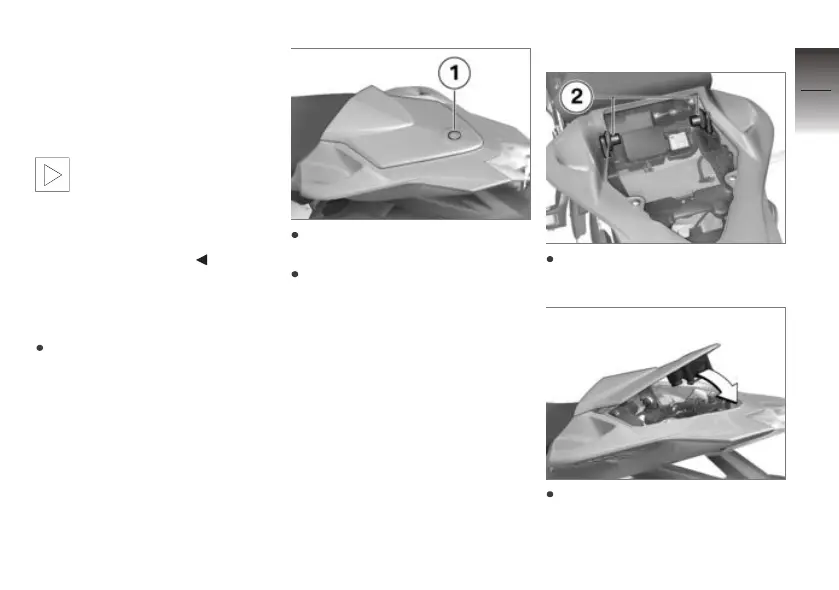 1

2