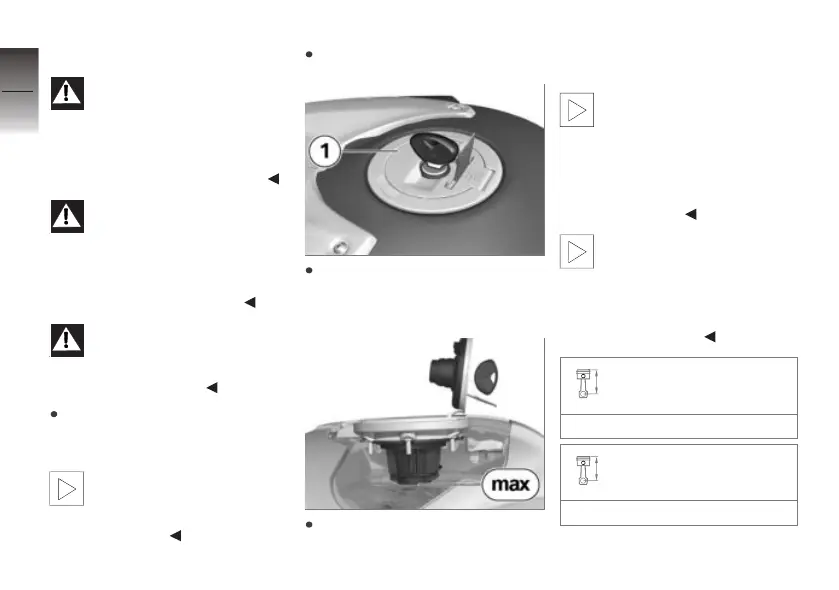 1

max