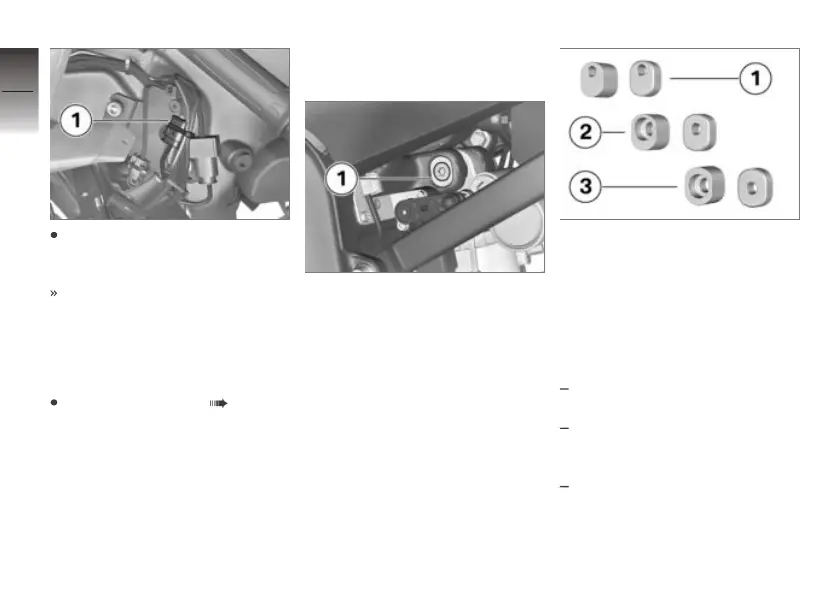 1

1

1

2

3