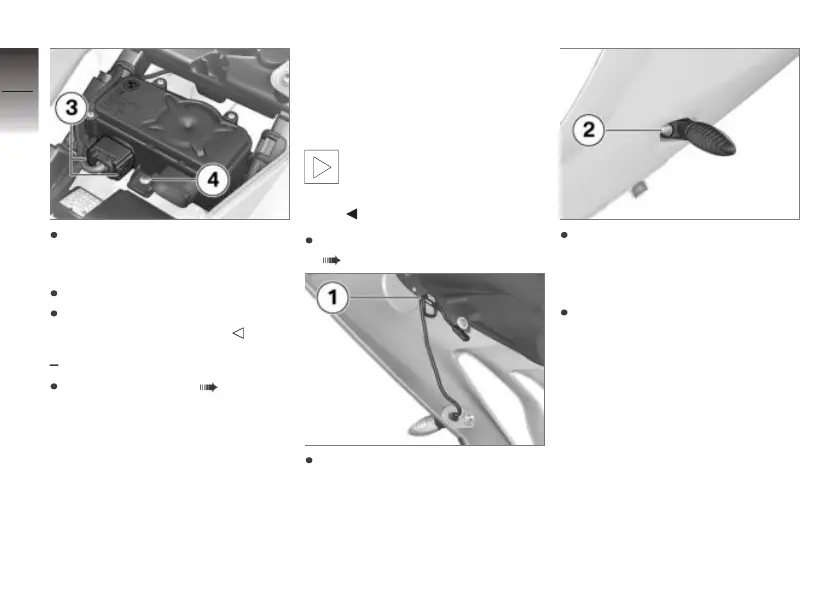 3

4

1

2