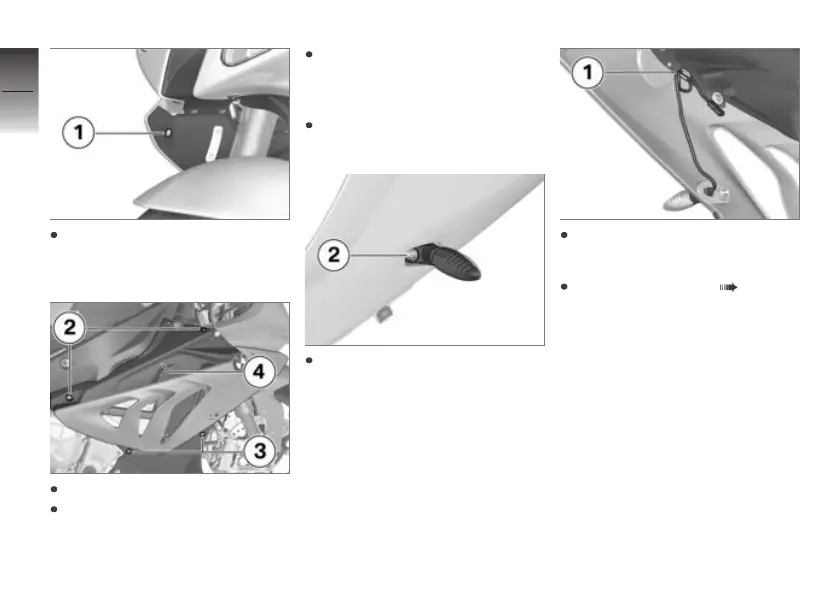 1

2

4

3

2

1