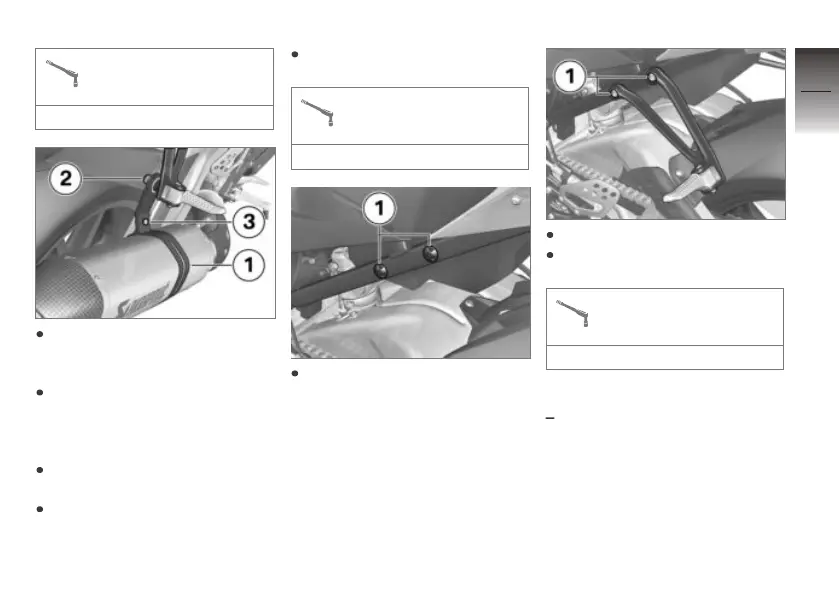 2

3

1

1

1