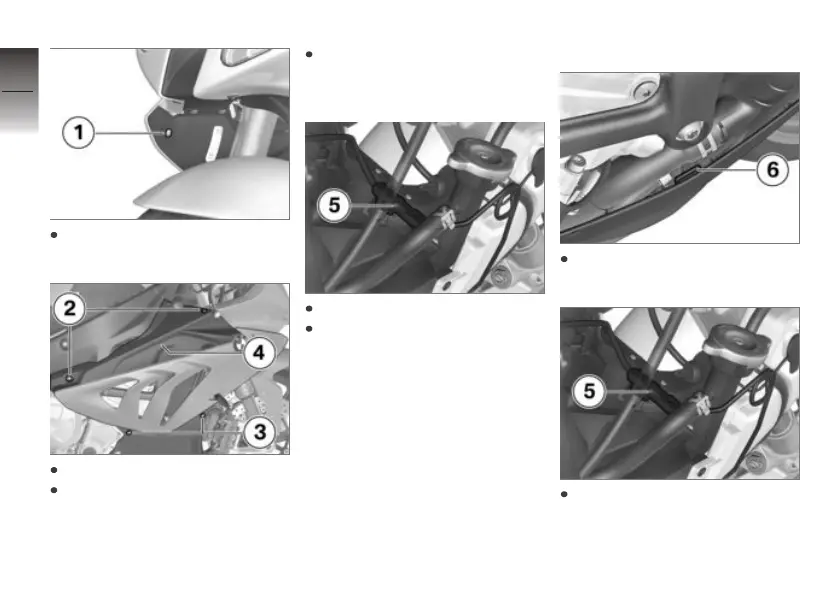 1

2

4

3

5

6

5