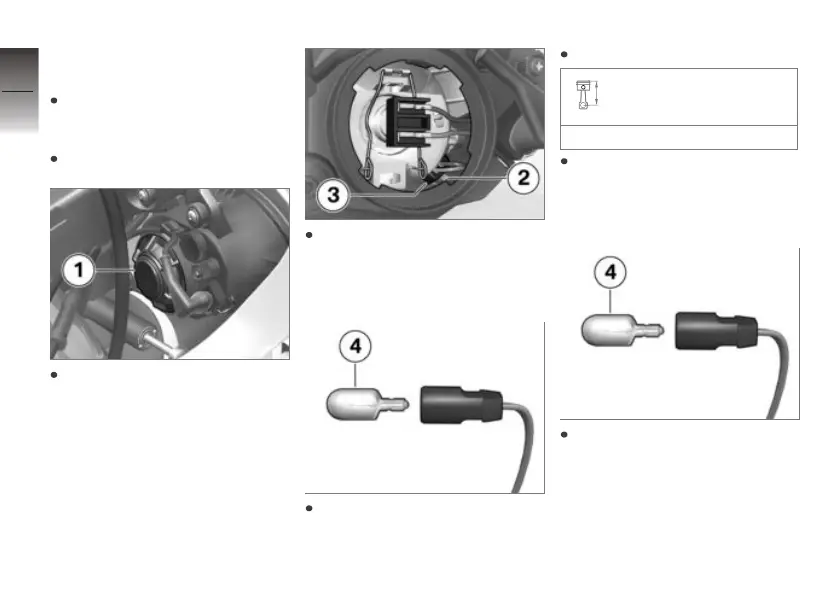 1

3

2

4

4