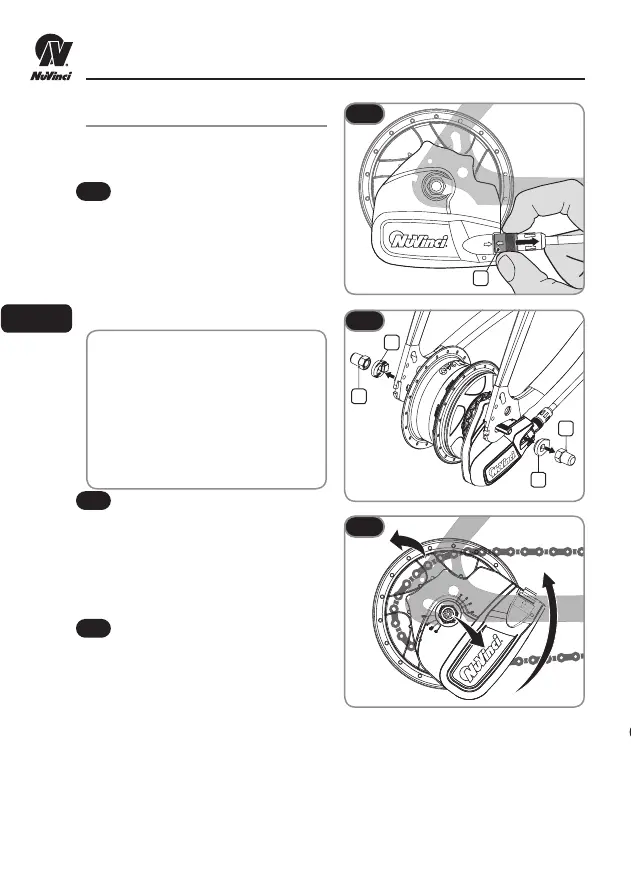 NuVinci

NuVinci

NuVinci

NuVinci