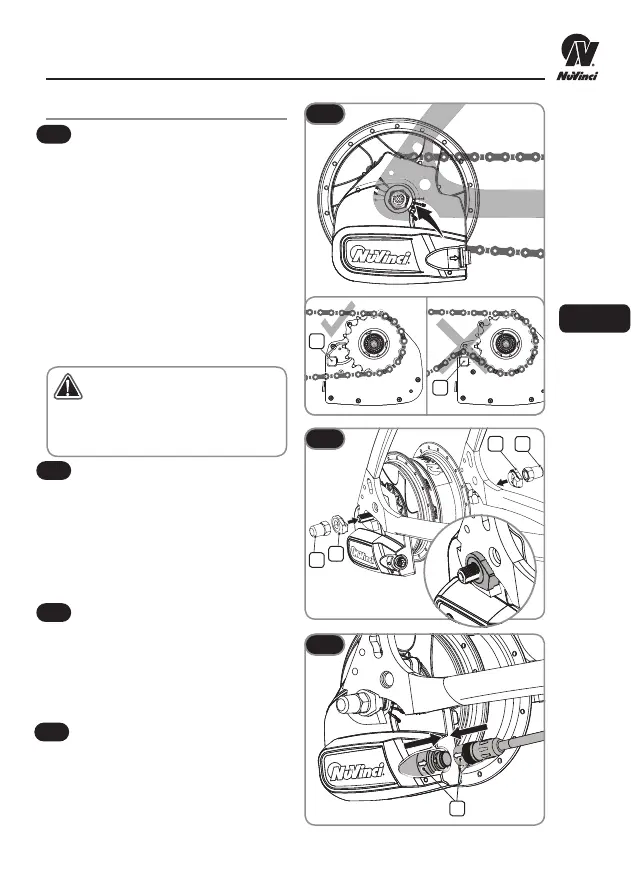 NuVinci

NuVinci

NuVinci

NuVinci