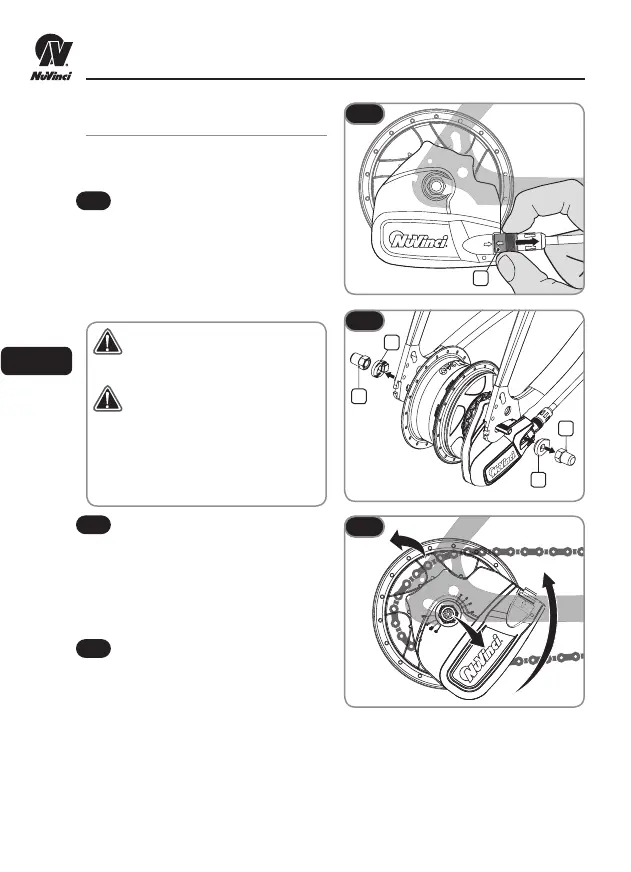 NuVinci

NuVinci

NuVinci

NuVinci