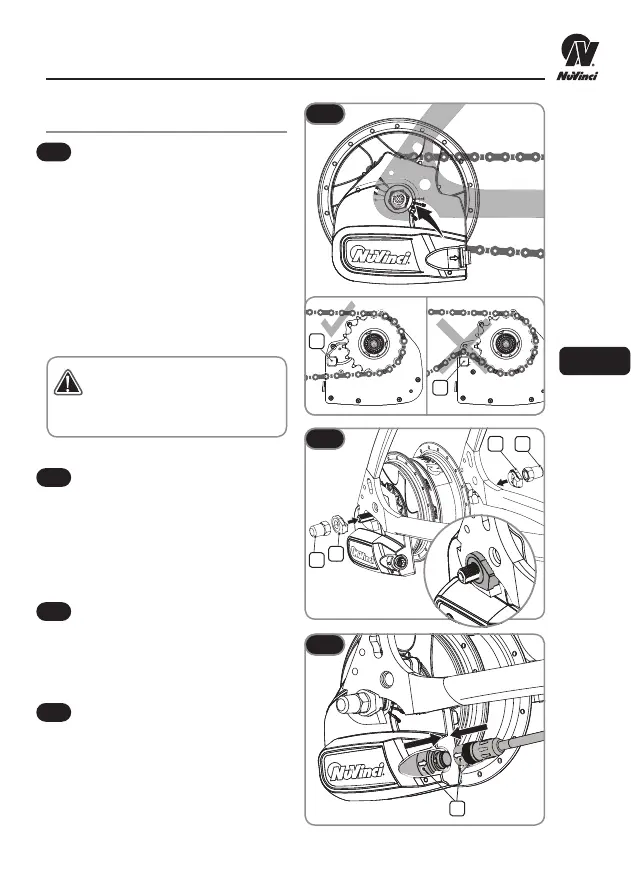 NuVinci

NuVinci

NuVinci

NuVinci