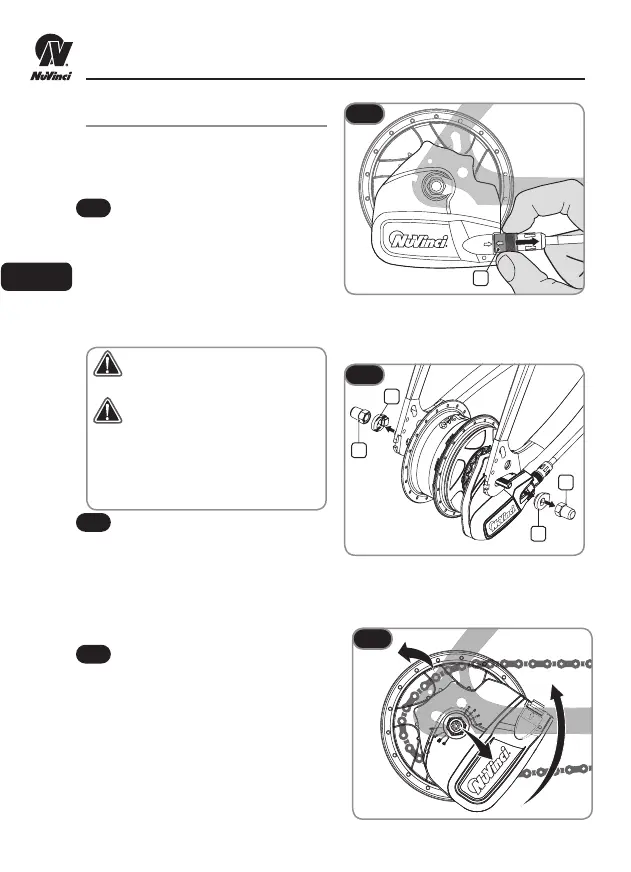 NuVinci

NuVinci

NuVinci

NuVinci